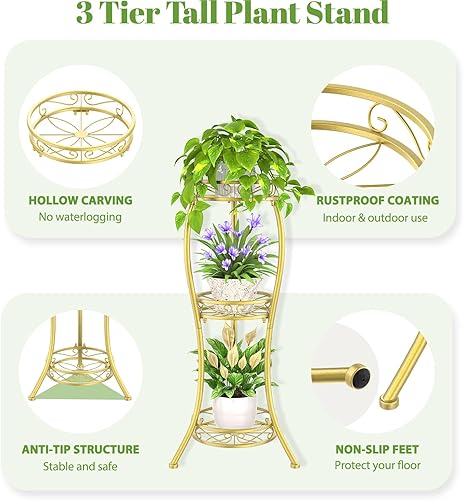 3 Tier Tall Plant Stand

HOLLOW CARVING
No waterlogging

RUSTPROOF COATING
Indoor & outdoor use

ANTI-TIP STRUCTURE
Stable and safe

NON-SLIP FEET
Protect your floor