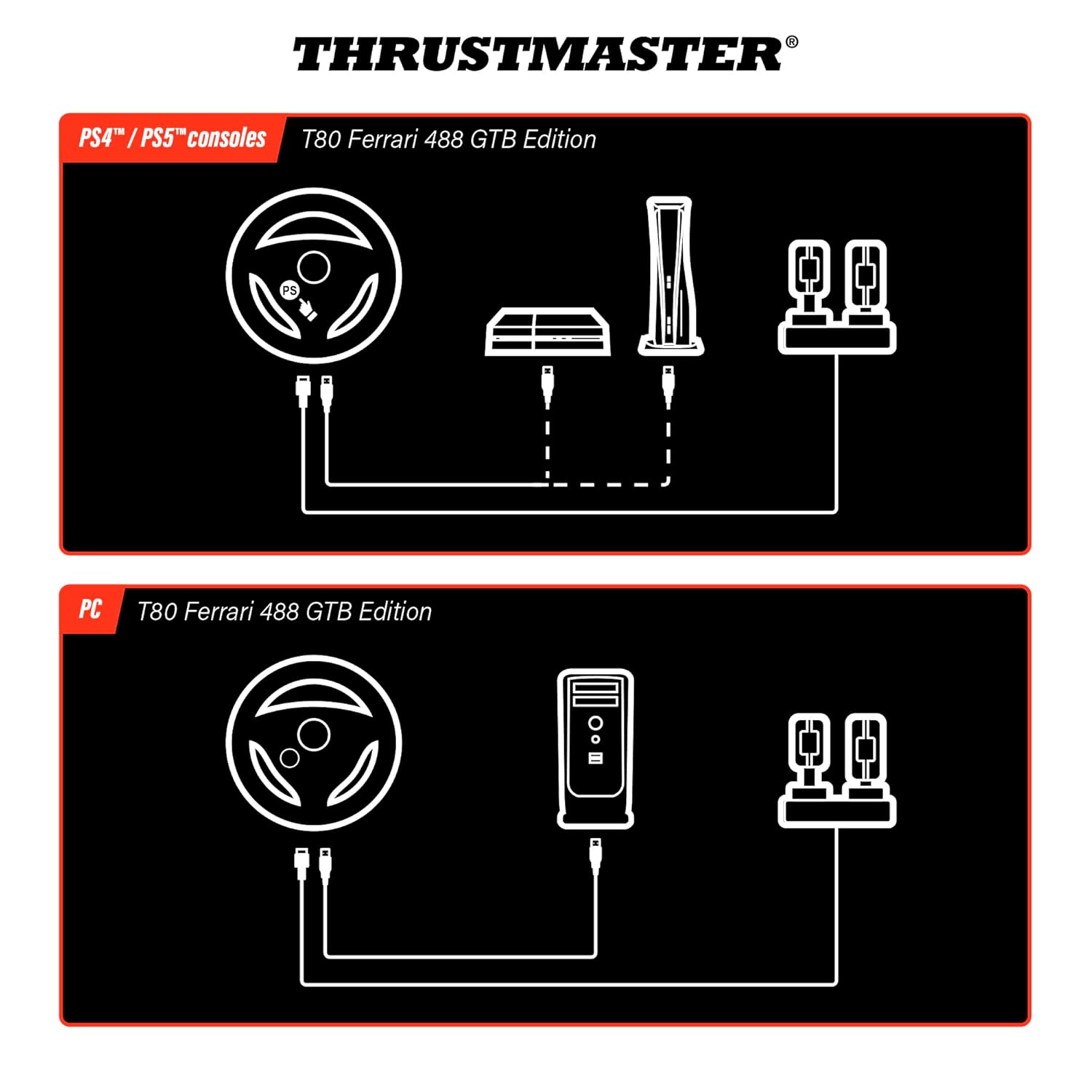 THRUSTMASTER®

PS4™ / PS5™ consoles T80 Ferrari 488 GTB Edition

PS

PC T80 Ferrari 488 GTB Edition