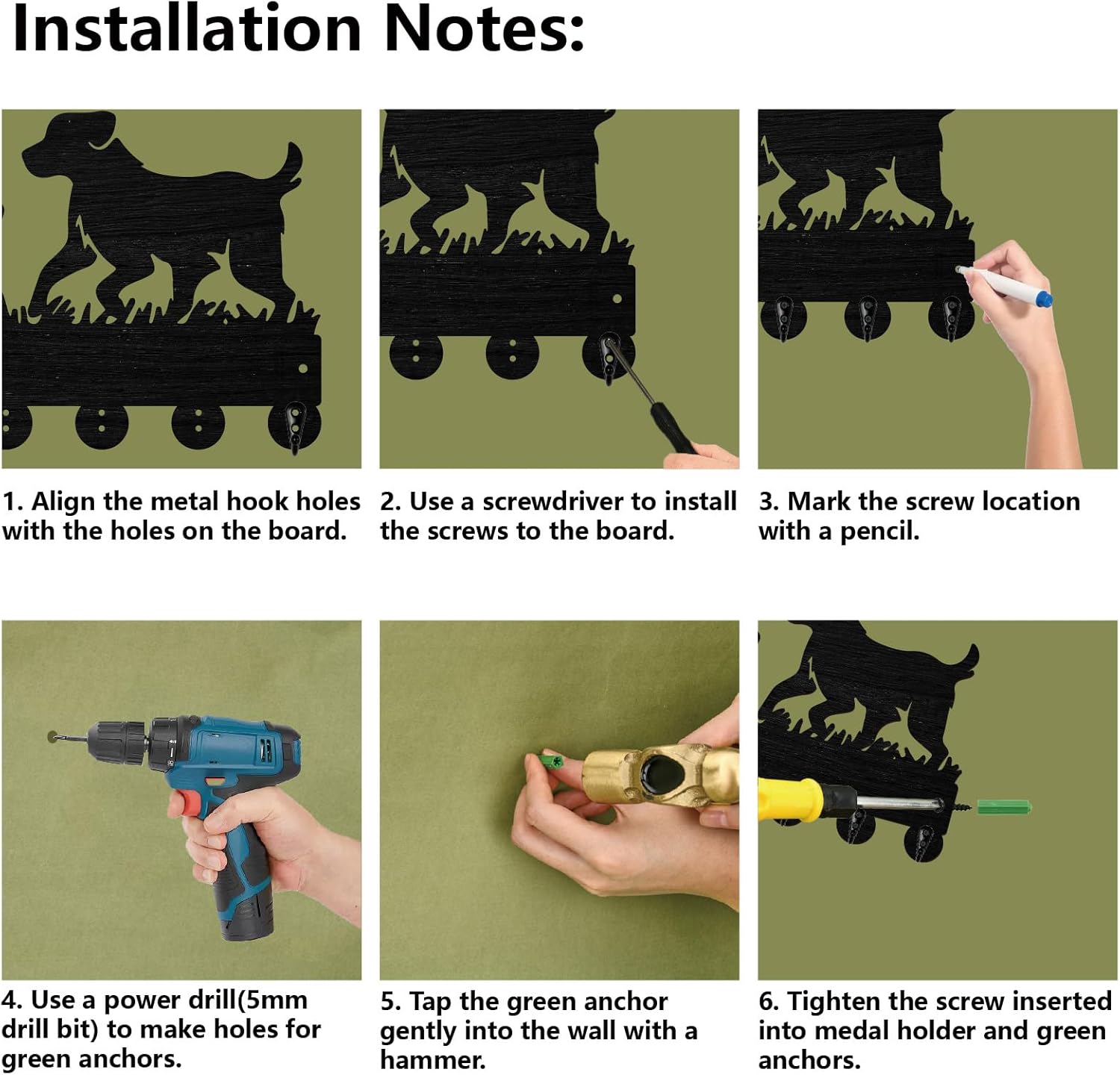 Installation Notes:

1. Align the metal hook holes with the holes on the board.

2. Use a screwdriver to install the screws to the board.

3. Mark the screw location with a pencil.

4. Use a power drill(5mm drill bit) to make holes for green anchors.

5. Tap the green anchor gently into the wall with a hammer.

6. Tighten the screw inserted into medal holder and green anchors.