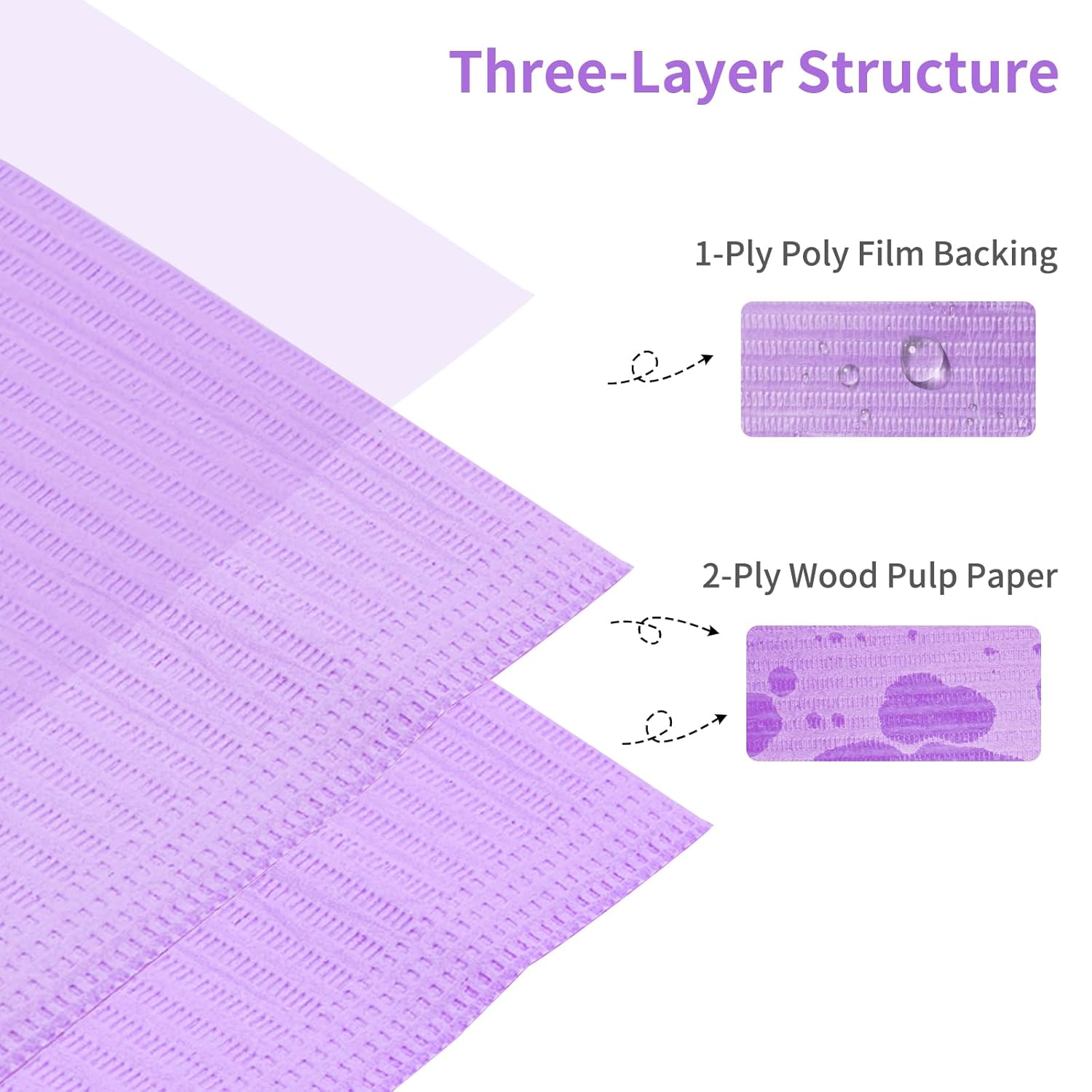 Three-Layer Structure

1-Ply Poly Film Backing

2-Ply Wood Pulp Paper