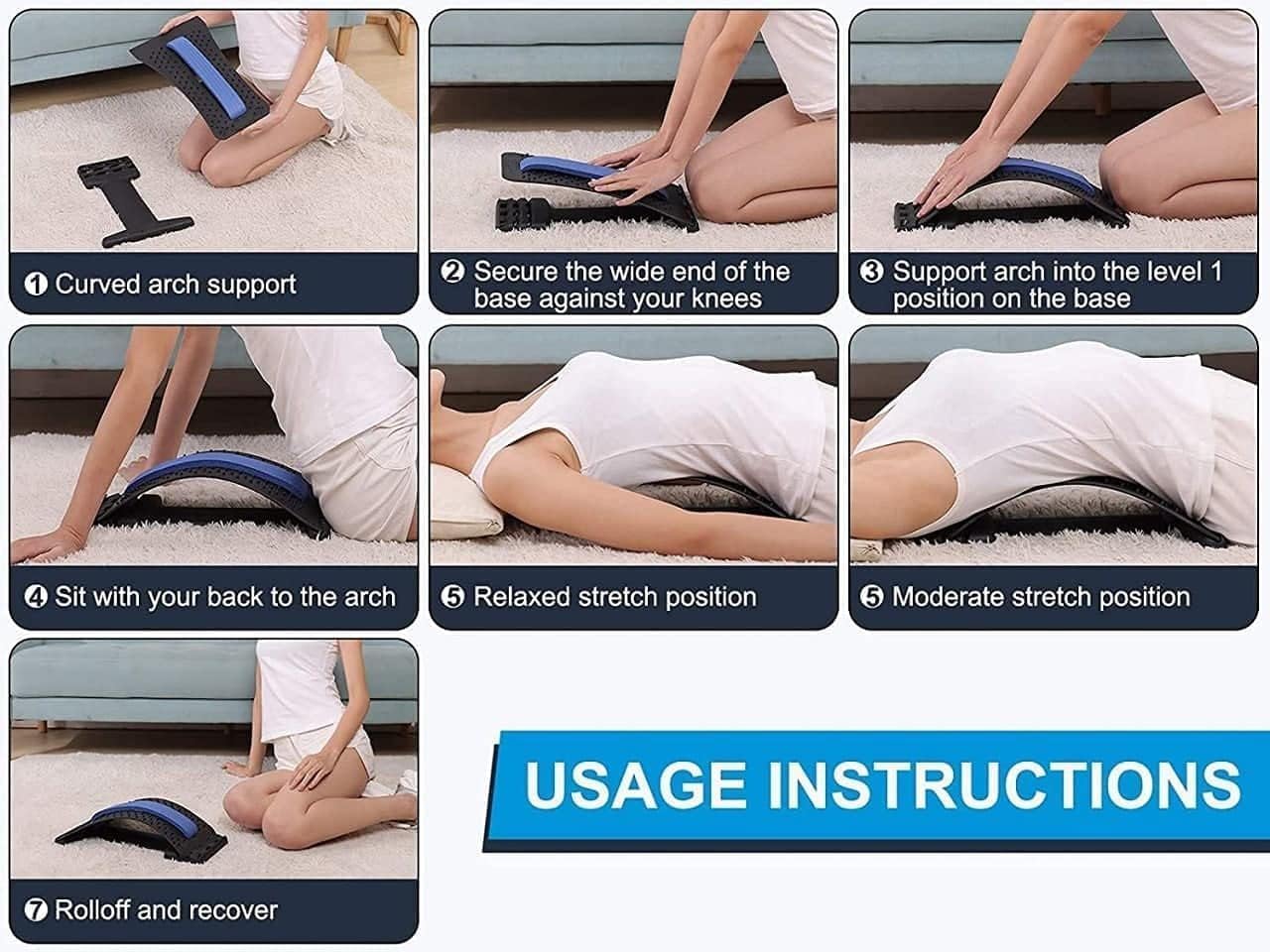 ❶ Curved arch support

❷ Secure the wide end of the base against your knees

❸ Support arch into the level 1 position on the base

❹ Sit with your back to the arch

❺ Relaxed stretch position

❺ Moderate stretch position

❼ Rolloff and recover

USAGE INSTRUCTIONS