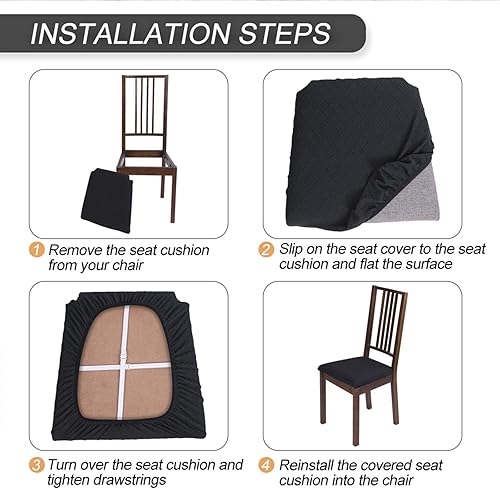 INSTALLATION STEPS

1 Remove the seat cushion from your chair

2 Slip on the seat cover to the seat cushion and flat the surface

3 Turn over the seat cushion and tighten drawstrings

4 Reinstall the covered seat cushion into the chair