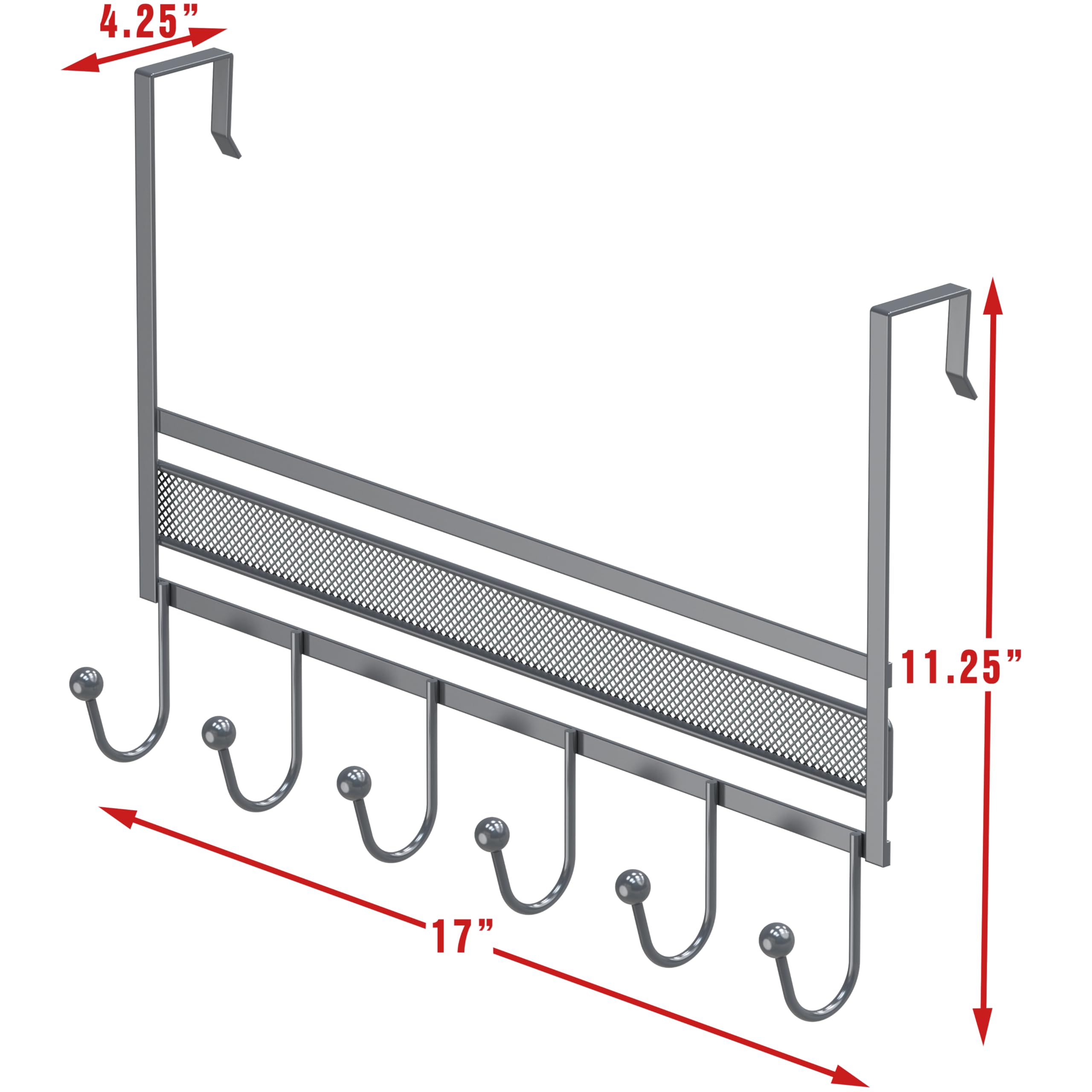 4.25”

11.25”

17”