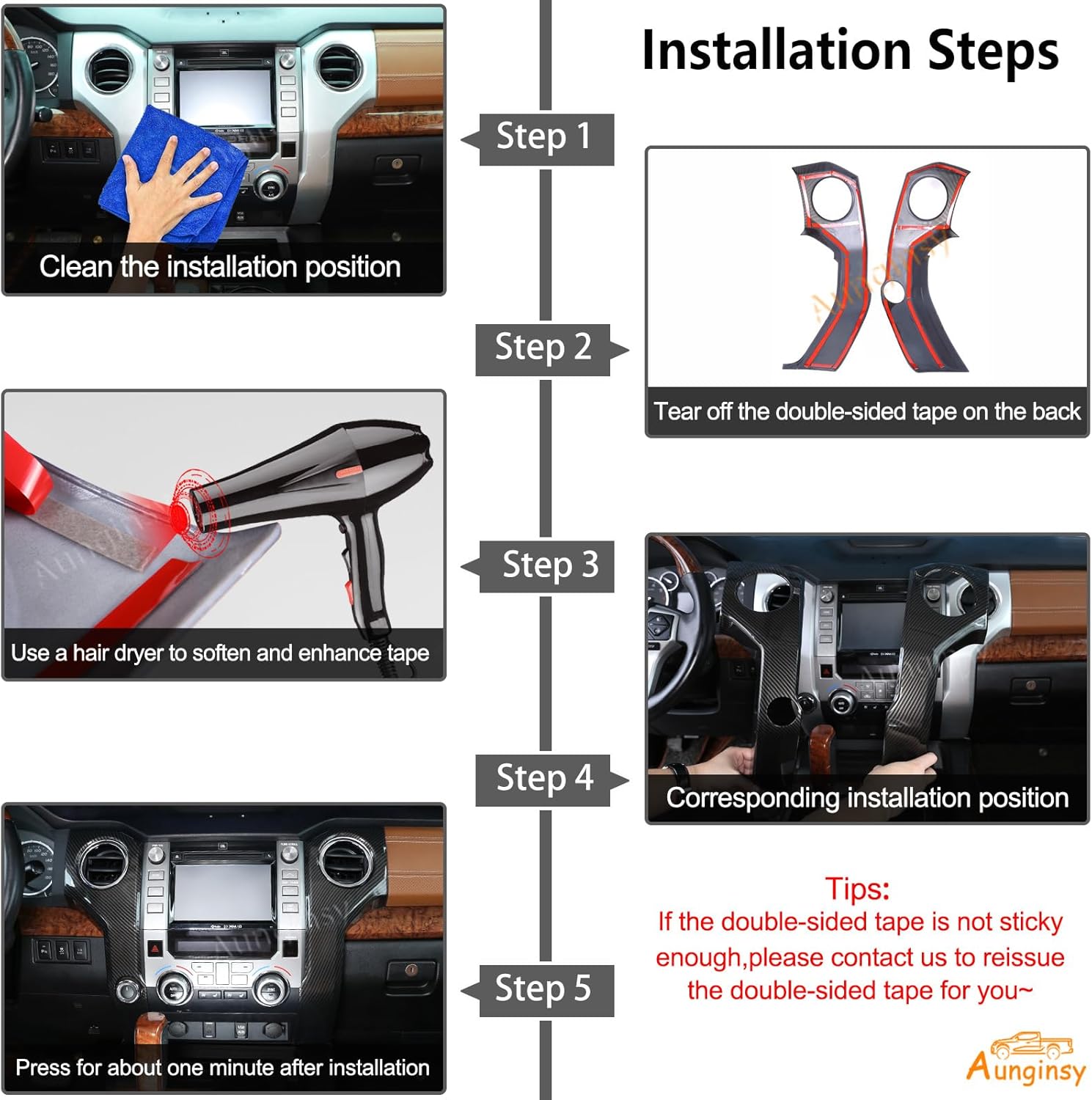 Installation Steps

Step 1

Clean the installation position

Step 2

Tear off the double-sided tape on the back

Step 3

Use a hair dryer to soften and enhance tape

Step 4

Corresponding installation position

Step 5

Press for about one minute after installation

Tips:
If the double-sided tape is not sticky enough,please contact us to reissue the double-sided tape for you~

Aunginsy