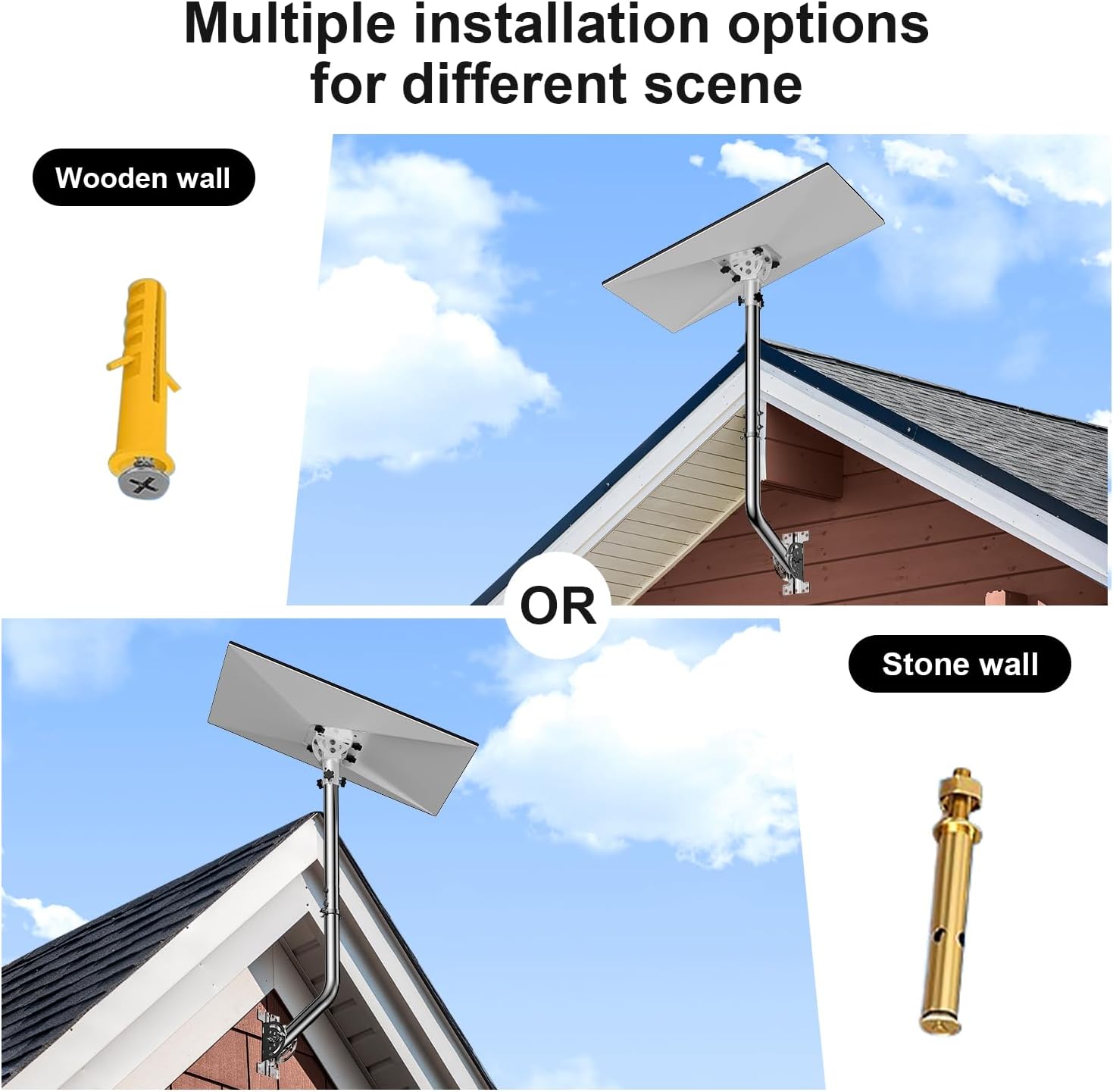 Multiple installation options for different scene

Wooden wall

OR

Stone wall