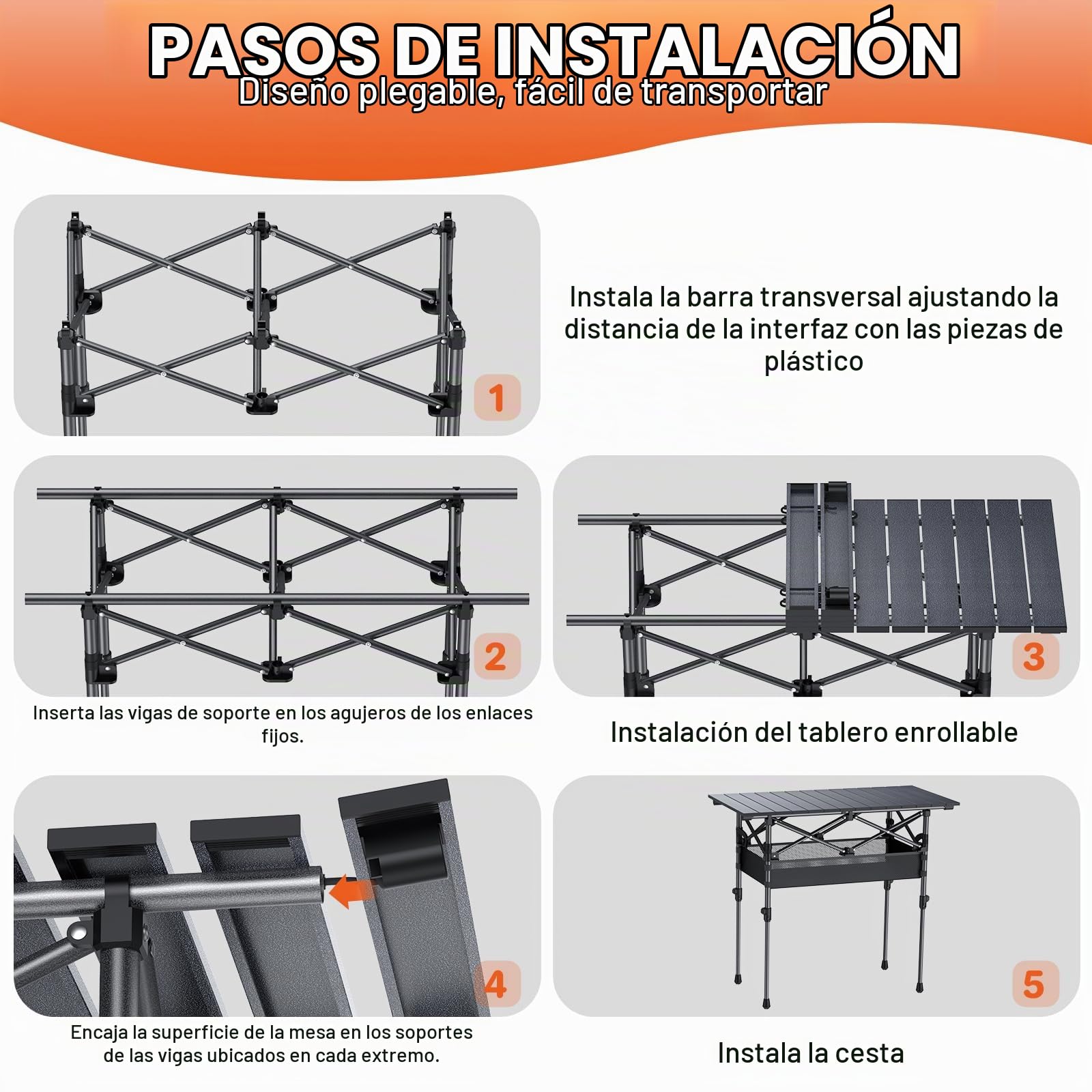 PASOS DE INSTALACIÓN
Diseño plegable, fácil de transportar

1

Instala la barra transversal ajustando la distancia de la interfaz con las piezas de plástico

2

Inserta las vigas de soporte en los agujeros de los enlaces fijos.

3

Instalación del tablero enrollable

4

Encaja la superficie de la mesa en los soportes de las vigas ubicados en cada extremo.

5

Instala la cesta