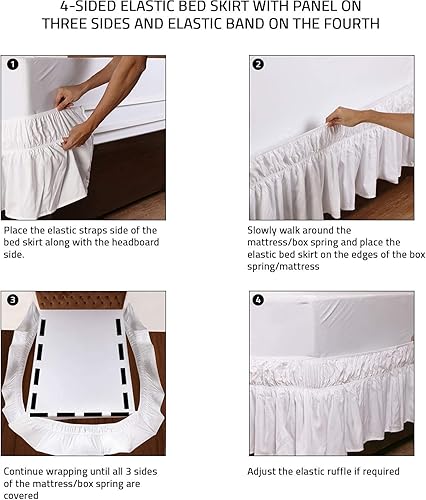 4-SIDED ELASTIC BED SKIRT WITH PANEL ON THREE SIDES AND ELASTIC BAND ON THE FOURTH

1

Place the elastic straps side of the bed skirt along with the headboard side.

2

Slowly walk around the mattress/box spring and place the elastic bed skirt on the edges of the box spring/mattress

3

Continue wrapping until all 3 sides of the mattress/box spring are covered

4

Adjust the elastic ruffle if required