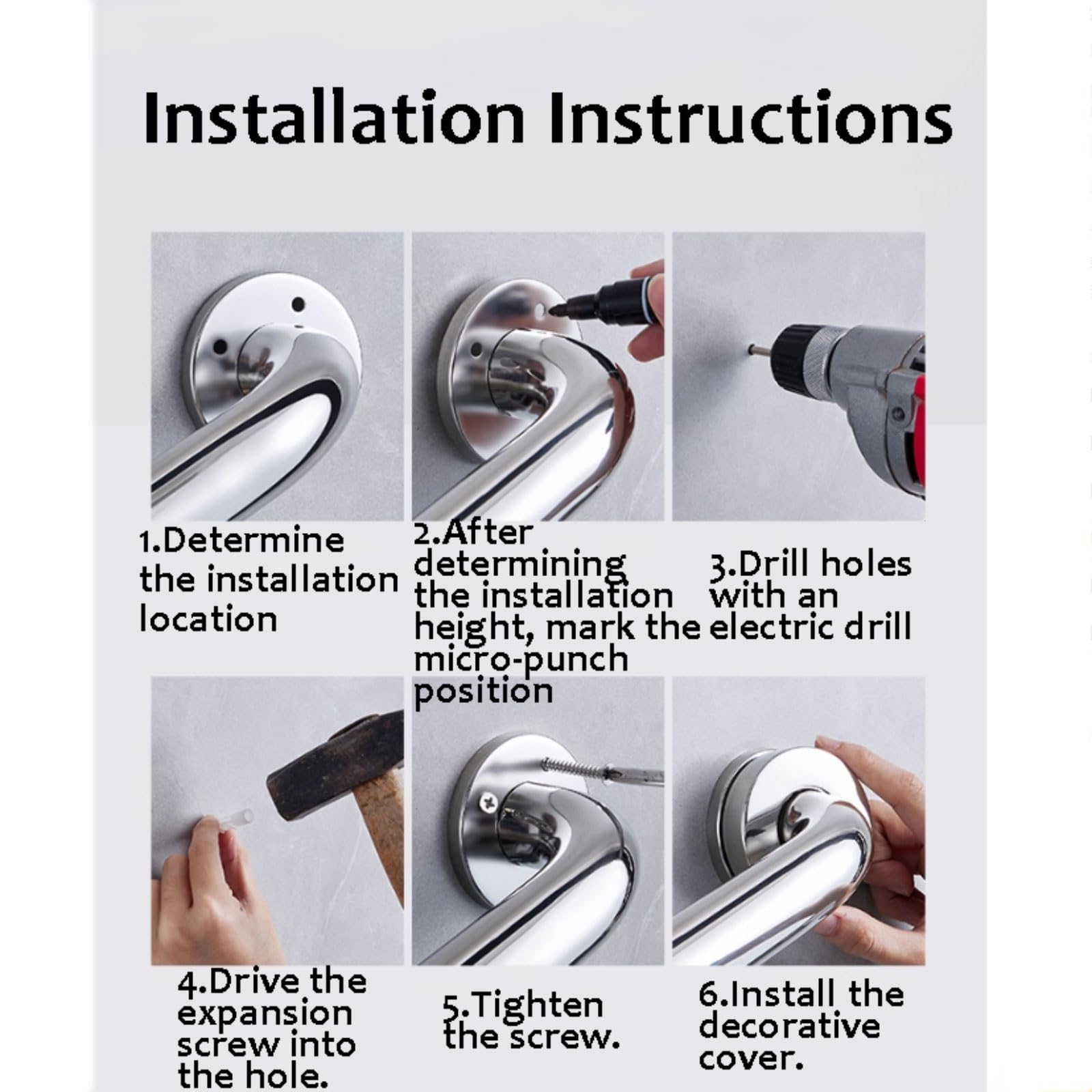 Installation Instructions

1.Determine the installation location

2.After determining the installation height, mark the micro-punch position

3.Drill holes with an electric drill

4.Drive the expansion screw into the hole.

5.Tighten the screw.

6.Install the decorative cover.