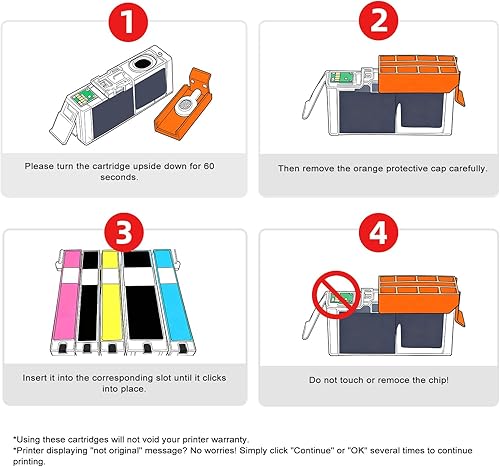 1

Please turn the cartridge upside down for 60 seconds.

2

Then remove the orange protective cap carefully.

3

Insert it into the corresponding slot until it clicks into place.

4

Do not touch or remoce the chip!

*Using these cartridges will not void your printer warranty.
*Printer displaying "not original" message? No worries! Simply click "Continue" or "OK" several times to continue printing.