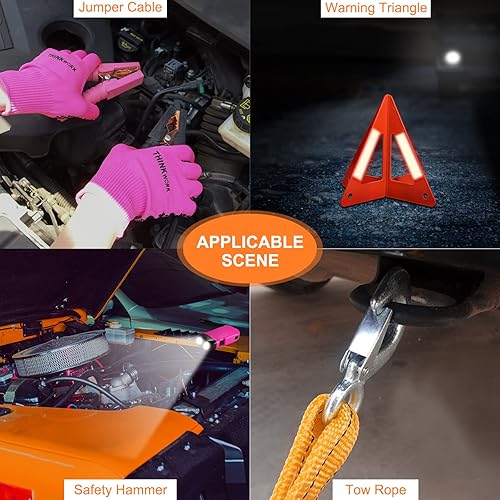 Jumper Cable

Warning Triangle

THINKWORK

THINKWORK

APPLICABLE SCENE

Safety Hammer

Tow Rope