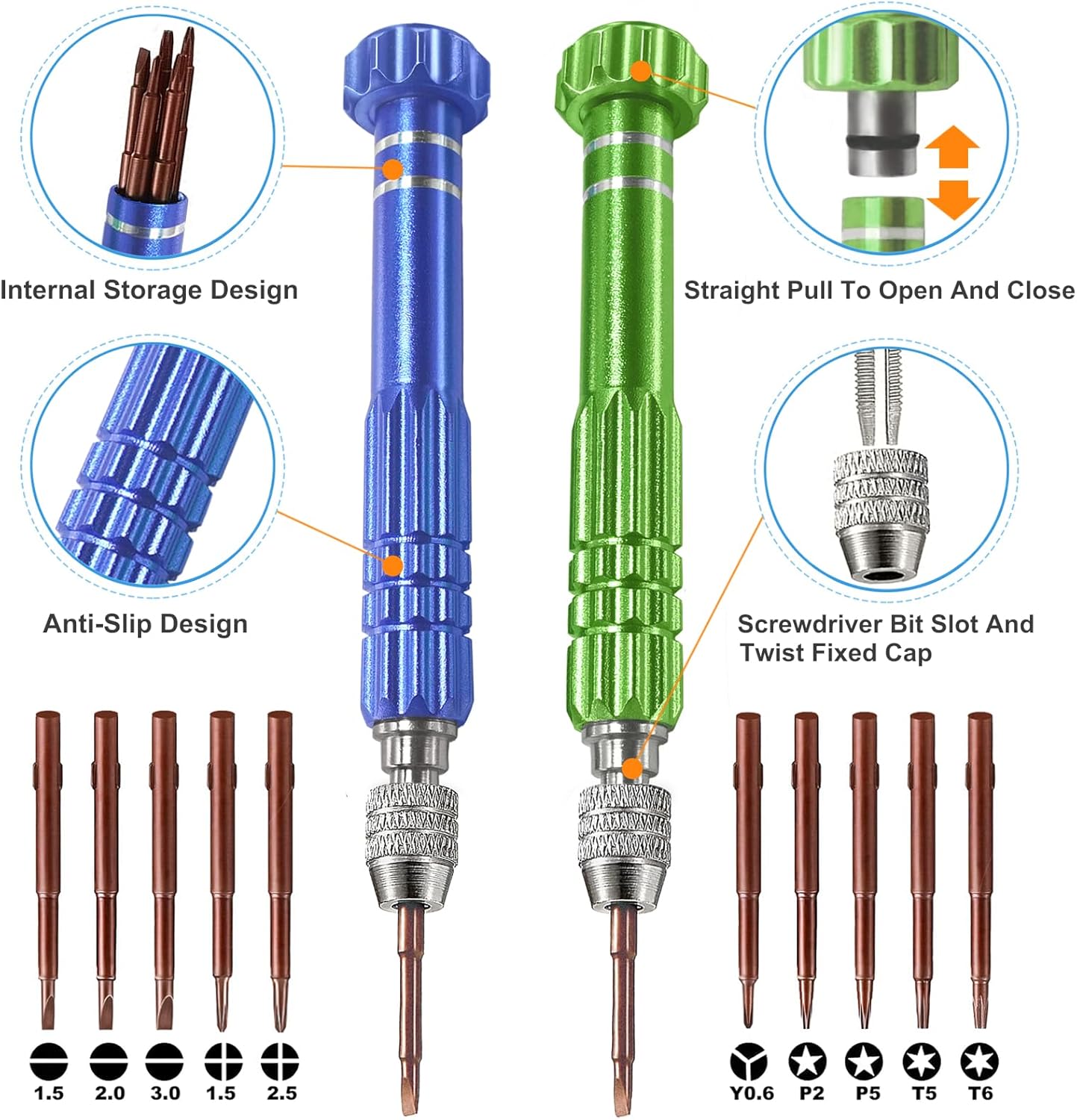 Internal Storage Design

Straight Pull To Open And Close

Anti-Slip Design

Screwdriver Bit Slot And Twist Fixed Cap

1.5 2.0 3.0 1.5 2.5

Y0.6 P2 P5 T5 T6