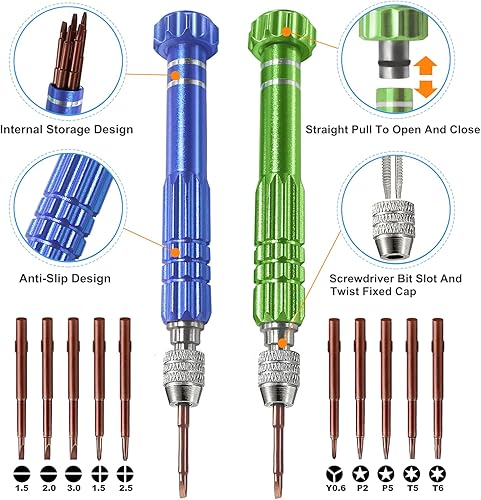 Internal Storage Design

Straight Pull To Open And Close

Anti-Slip Design

Screwdriver Bit Slot And Twist Fixed Cap

1.5 2.0 3.0 1.5 2.5

Y0.6 P2 P5 T5 T6