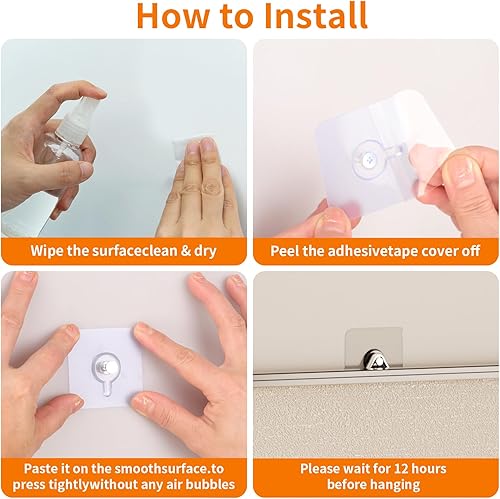 How to Install

Wipe the surfaceclean & dry

Peel the adhesivetape cover off

Paste it on the smoothsurface.to press tightlywithout any air bubbles

Please wait for 12 hours before hanging