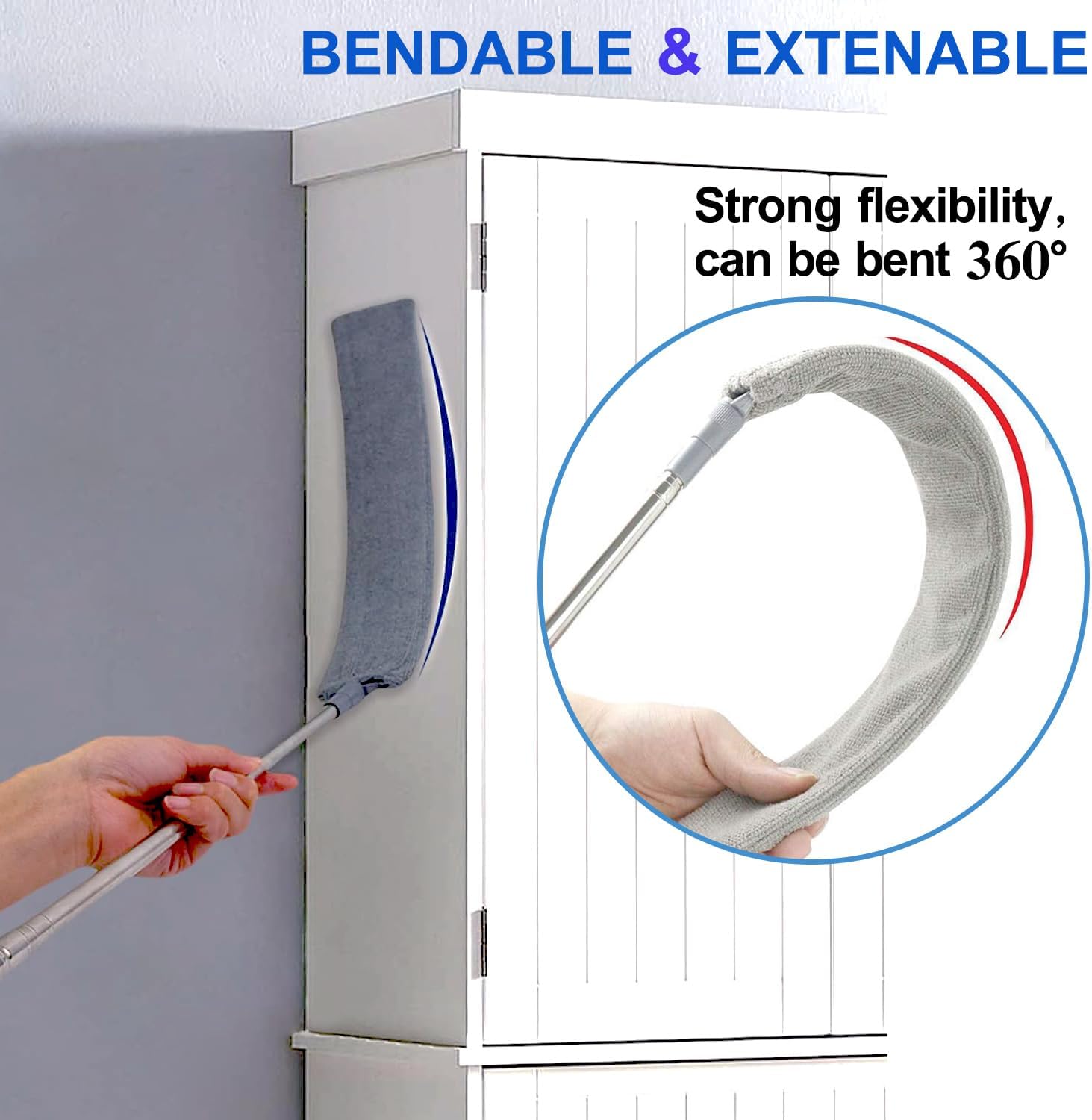 BENDABLE & EXTENABLE

Strong flexibility, can be bent 360°