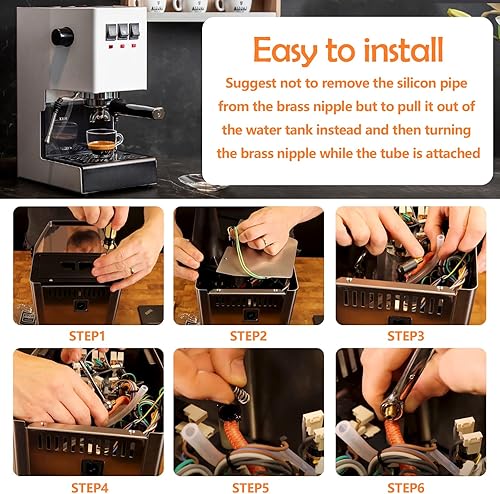 Easy to install

Suggest not to remove the silicon pipe from the brass nipple but to pull it out of the water tank instead and then turning the brass nipple while the tube is attached

STEP1

STEP2

STEP3

STEP4

STEP5

STEP6