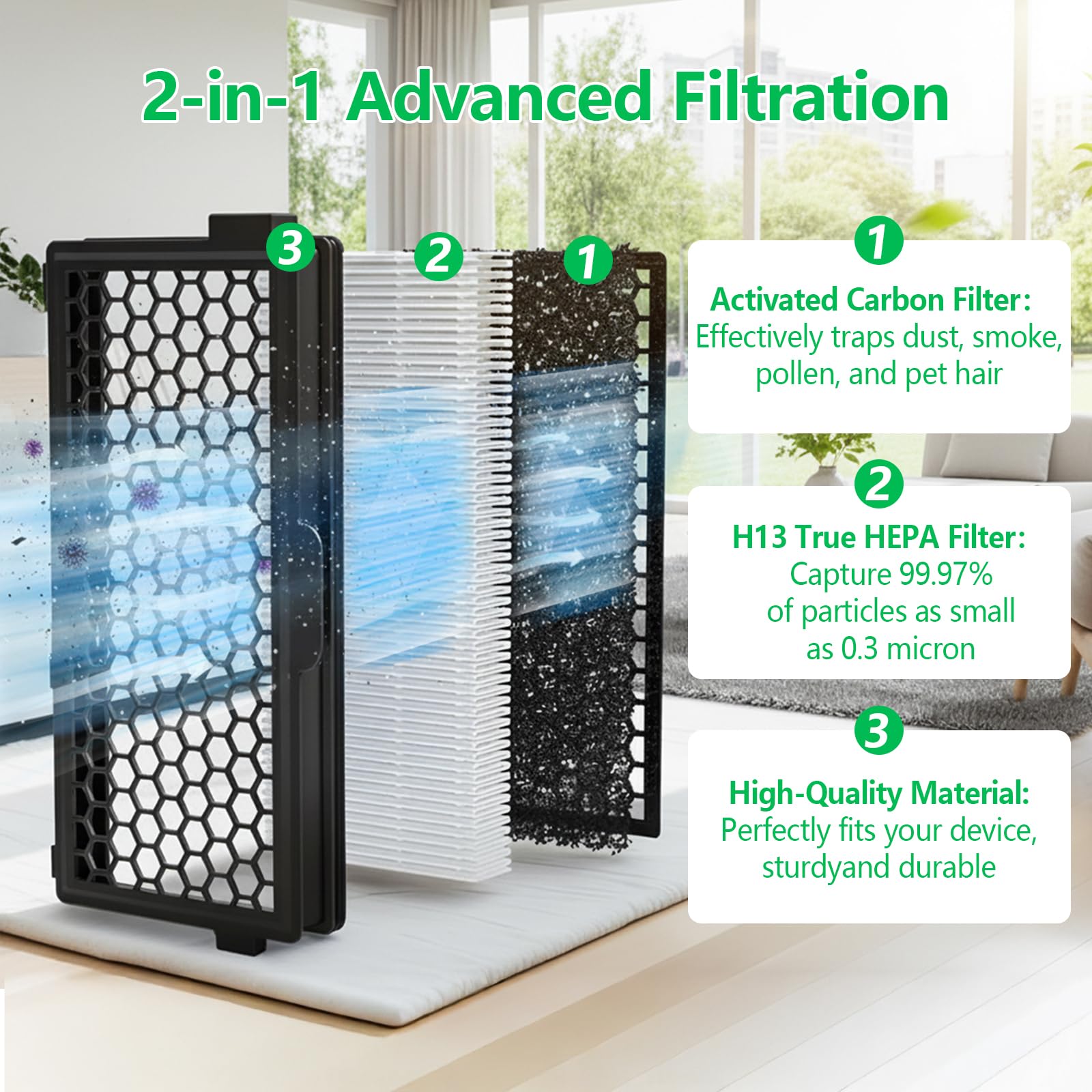 2-in-1 Advanced Filtration

3

2

1

1

Activated Carbon Filter: Effectively traps dust, smoke, pollen, and pet hair

2

H13 True HEPA Filter: Capture 99.97% of particles as small as 0.3 micron

3

High-Quality Material: Perfectly fits your device, sturdyand durable