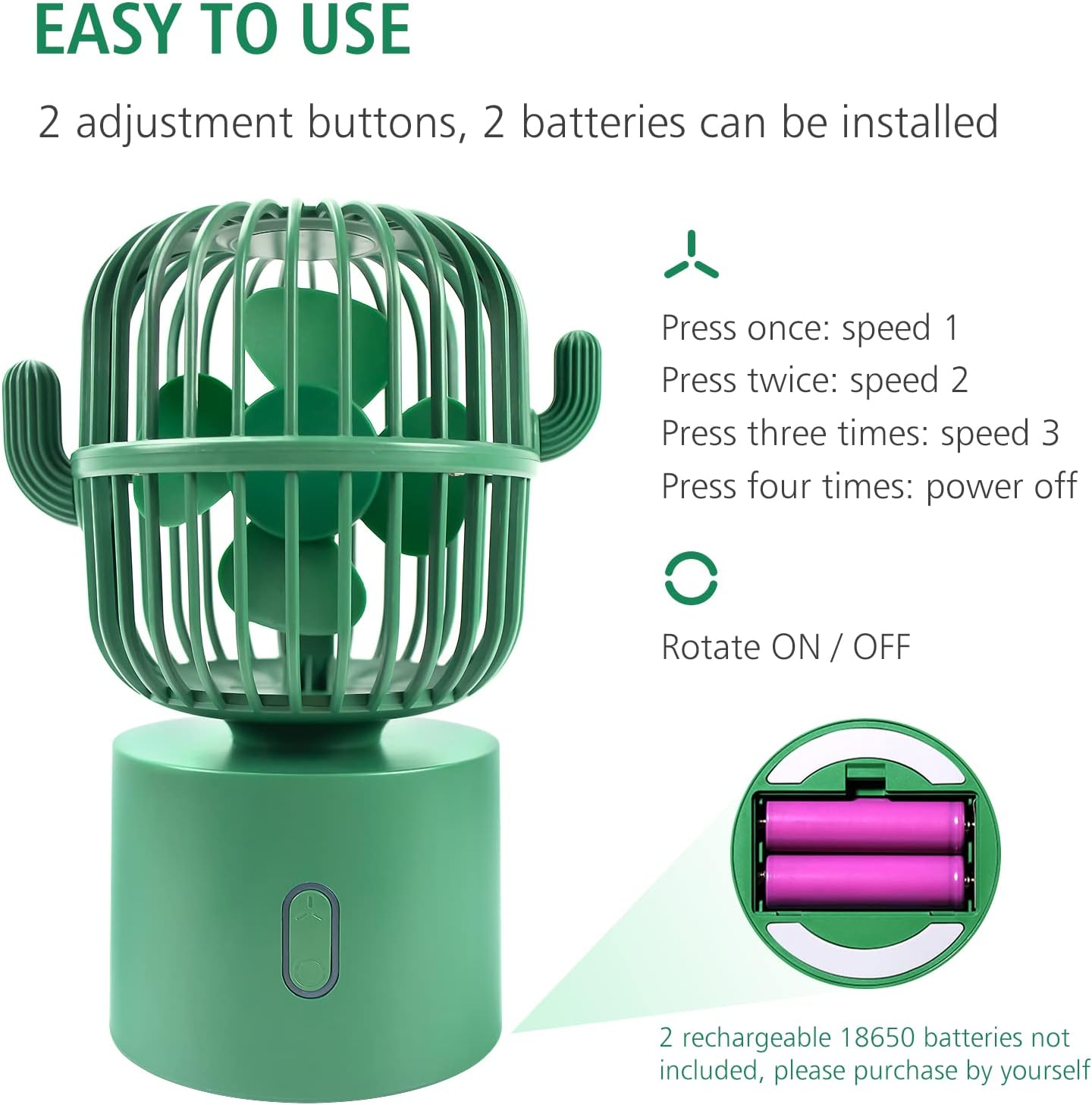 EASY TO USE

2 adjustment buttons, 2 batteries can be installed

Press once: speed 1
Press twice: speed 2
Press three times: speed 3
Press four times: power off

Rotate ON / OFF

2 rechargeable 18650 batteries not included, please purchase by yourself