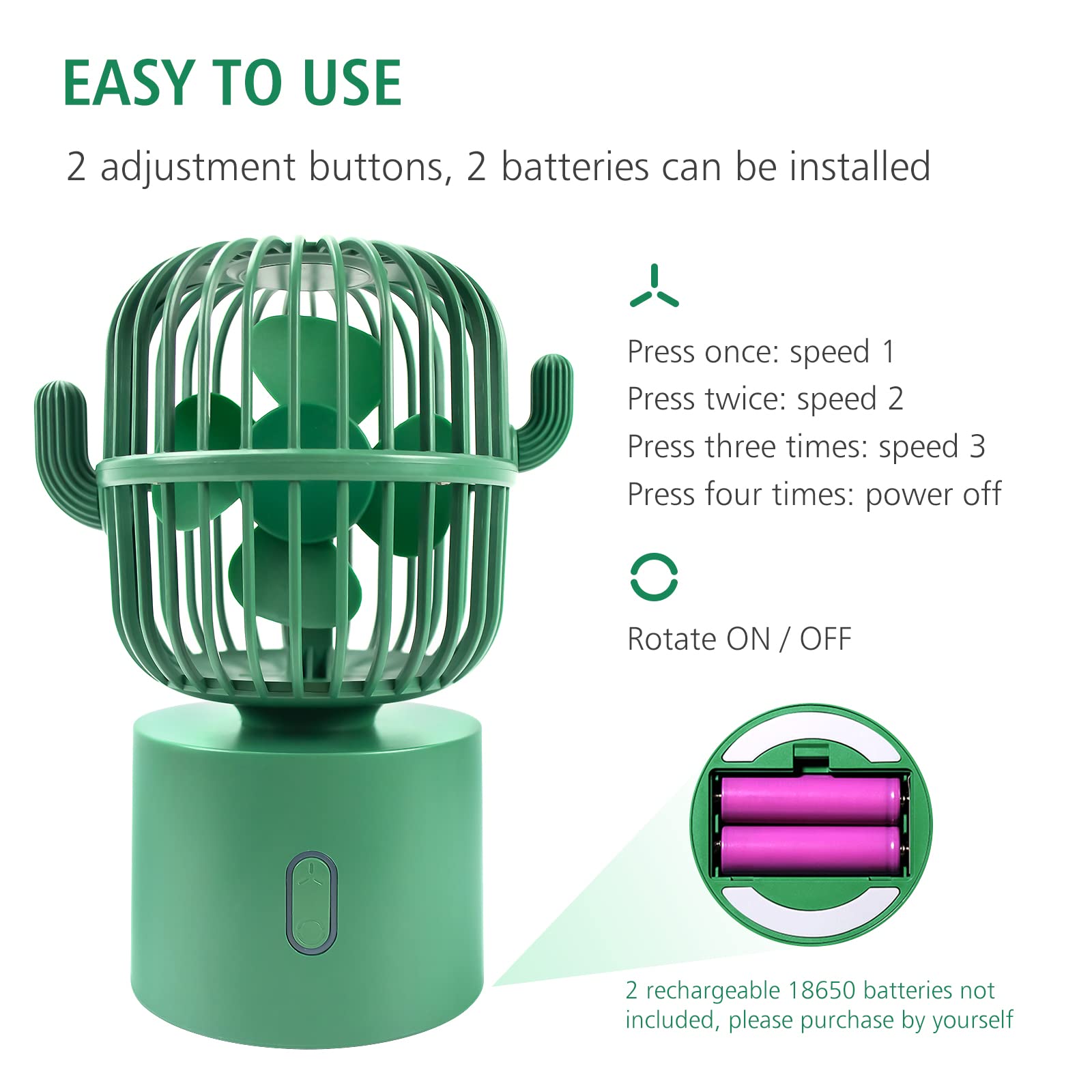 EASY TO USE

2 adjustment buttons, 2 batteries can be installed

Press once: speed 1
Press twice: speed 2
Press three times: speed 3
Press four times: power off

Rotate ON / OFF

2 rechargeable 18650 batteries not included, please purchase by yourself