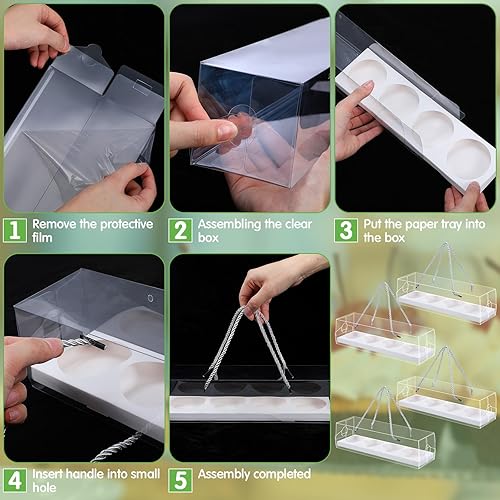 1 Remove the protective film

2 Assembling the clear box

3 Put the paper tray into the box

4 Insert handle into small hole

5 Assembly completed