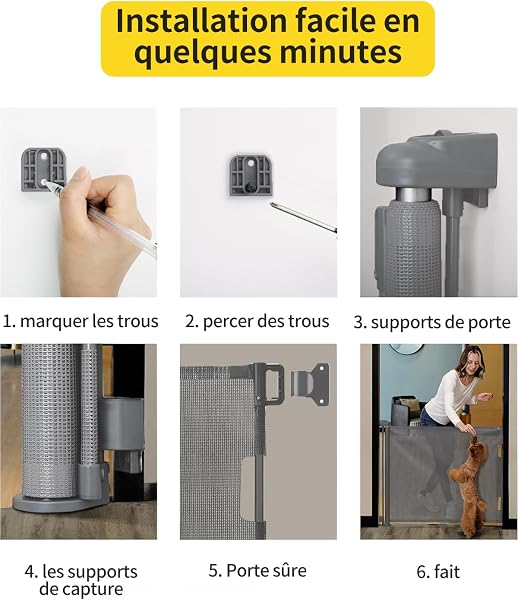 Installation facile en quelques minutes

1. marquer les trous

2. percer des trous

3. supports de porte

4. les supports de capture

5. Porte sûre

6. fait