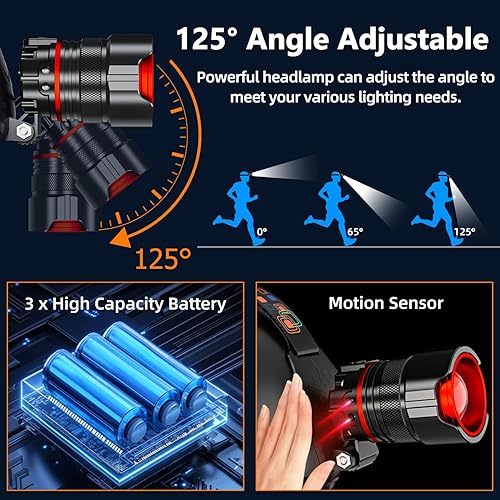 125° Angle Adjustable

Powerful headlamp can adjust the angle to meet your various lighting needs.

0°

65°

125°

125°

3 x High Capacity Battery

Motion Sensor