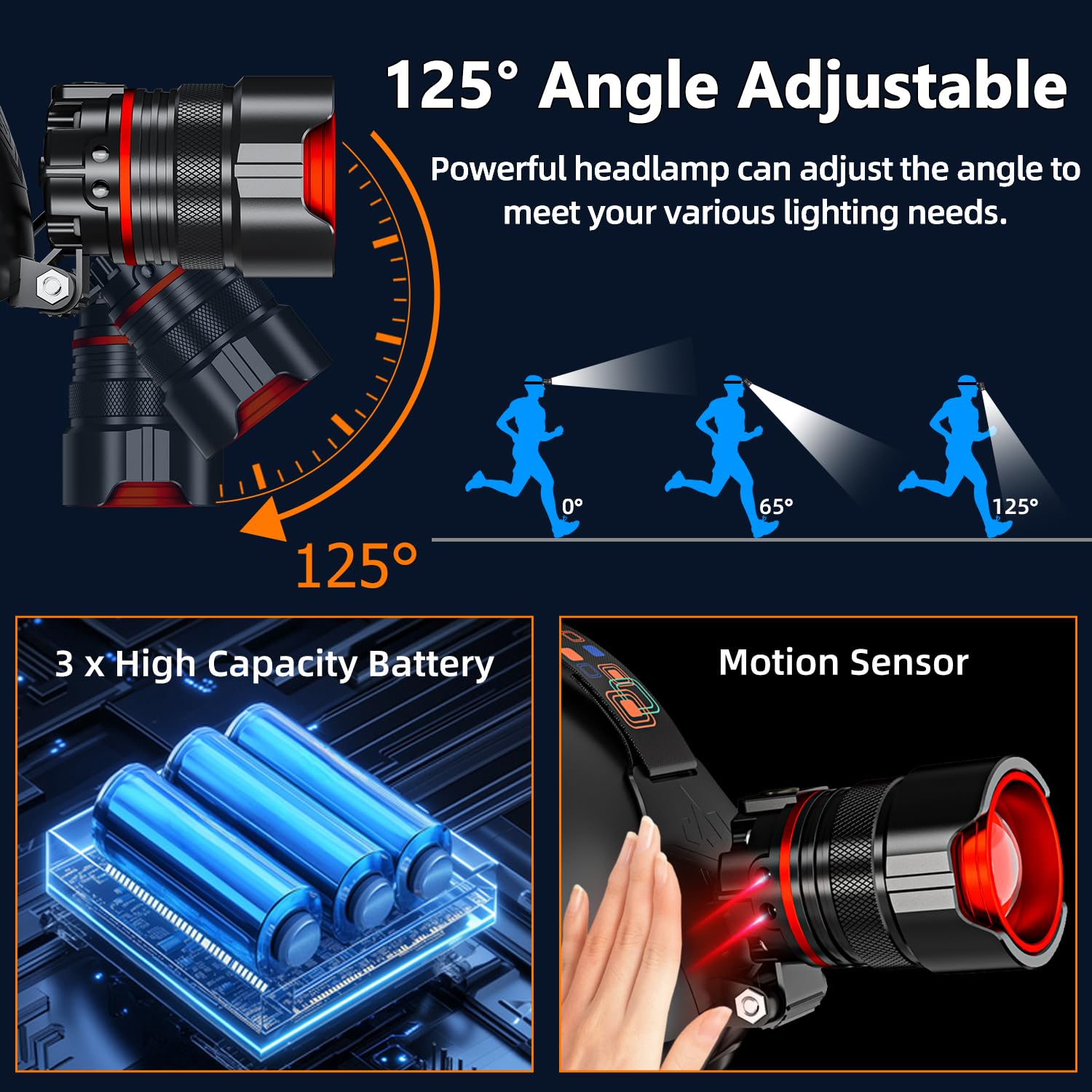 125° Angle Adjustable

Powerful headlamp can adjust the angle to meet your various lighting needs.

0°

65°

125°

125°

3 x High Capacity Battery

Motion Sensor