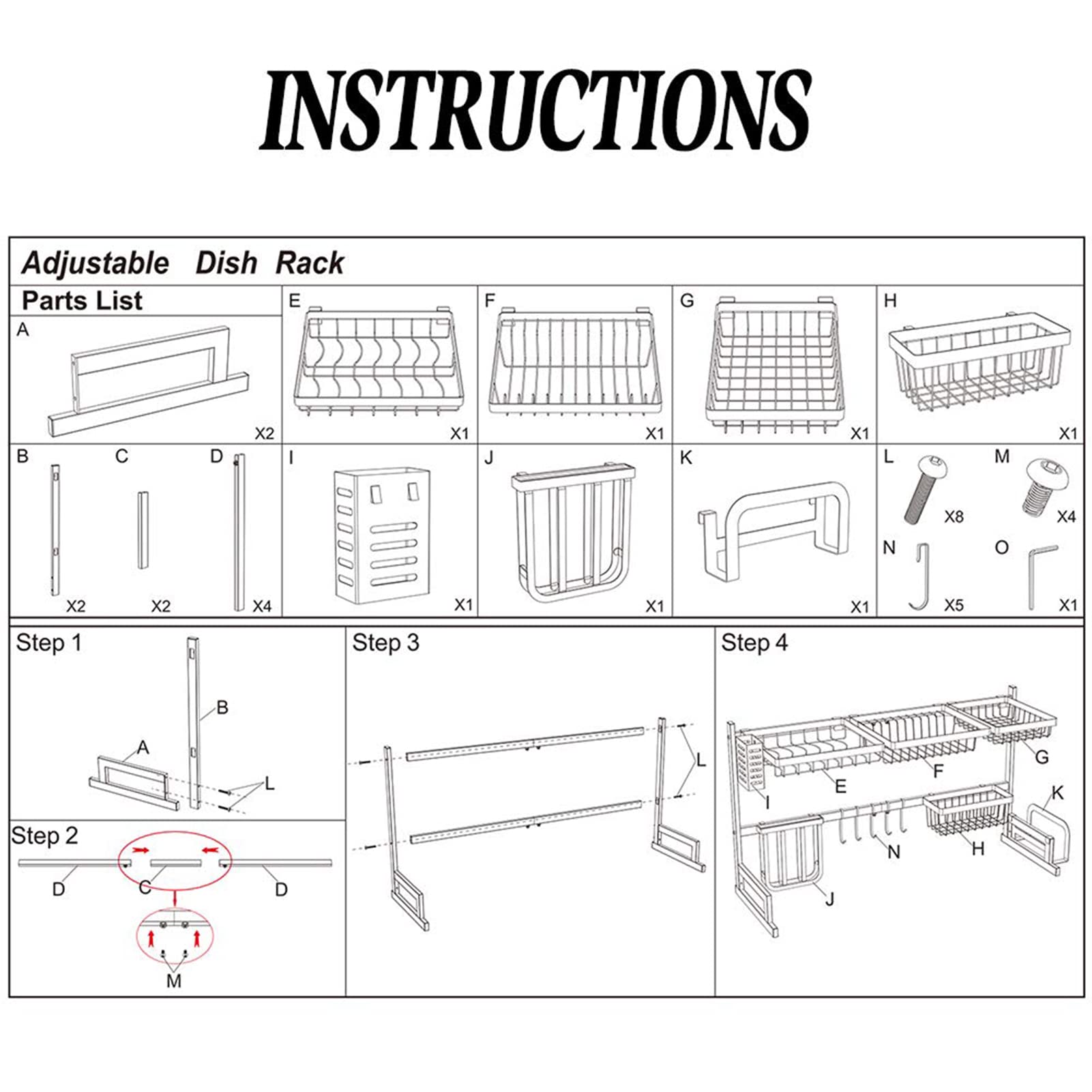 INSTRUCTIONS

Adjustable Dish Rack

Parts List

A X2

E X1

F X1

G X1

H X1

B X2 C X2 D X4

I X1

J X1

K X1

L X8 M X4

N X5 O X1

Step 1

B A L

Step 2

D C D M

Step 3

L

Step 4

G F E I K N H J