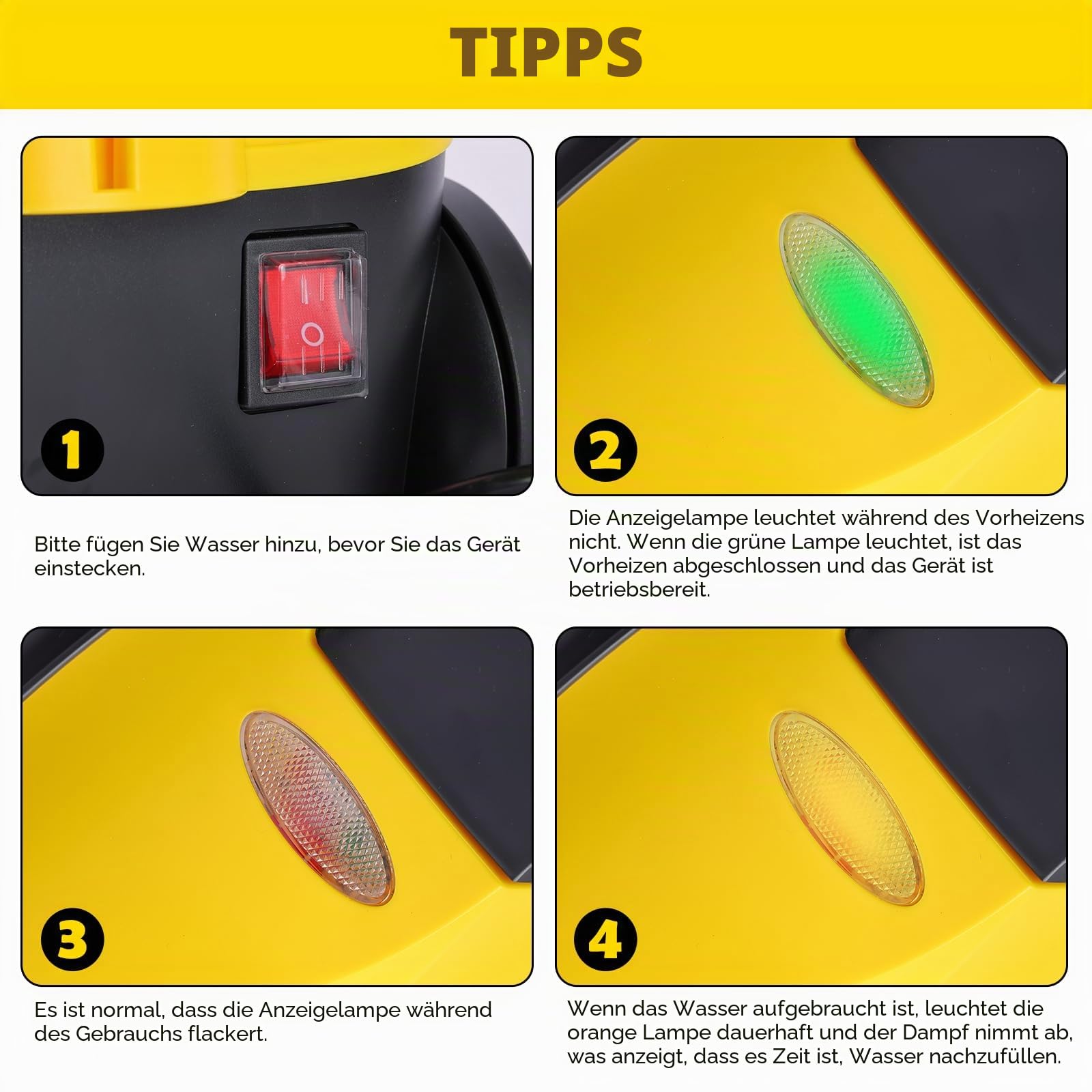 TIPPS

1

Bitte fügen Sie Wasser hinzu, bevor Sie das Gerät einstecken.

2

Die Anzeigelampe leuchtet während des Vorheizens nicht. Wenn die grüne Lampe leuchtet, ist das Vorheizen abgeschlossen und das Gerät ist betriebsbereit.

3

Es ist normal, dass die Anzeigelampe während des Gebrauchs flackert.

4

Wenn das Wasser aufgebraucht ist, leuchtet die orange Lampe dauerhaft und der Dampf nimmt ab, was anzeigt, dass es Zeit ist, Wasser nachzufüllen.