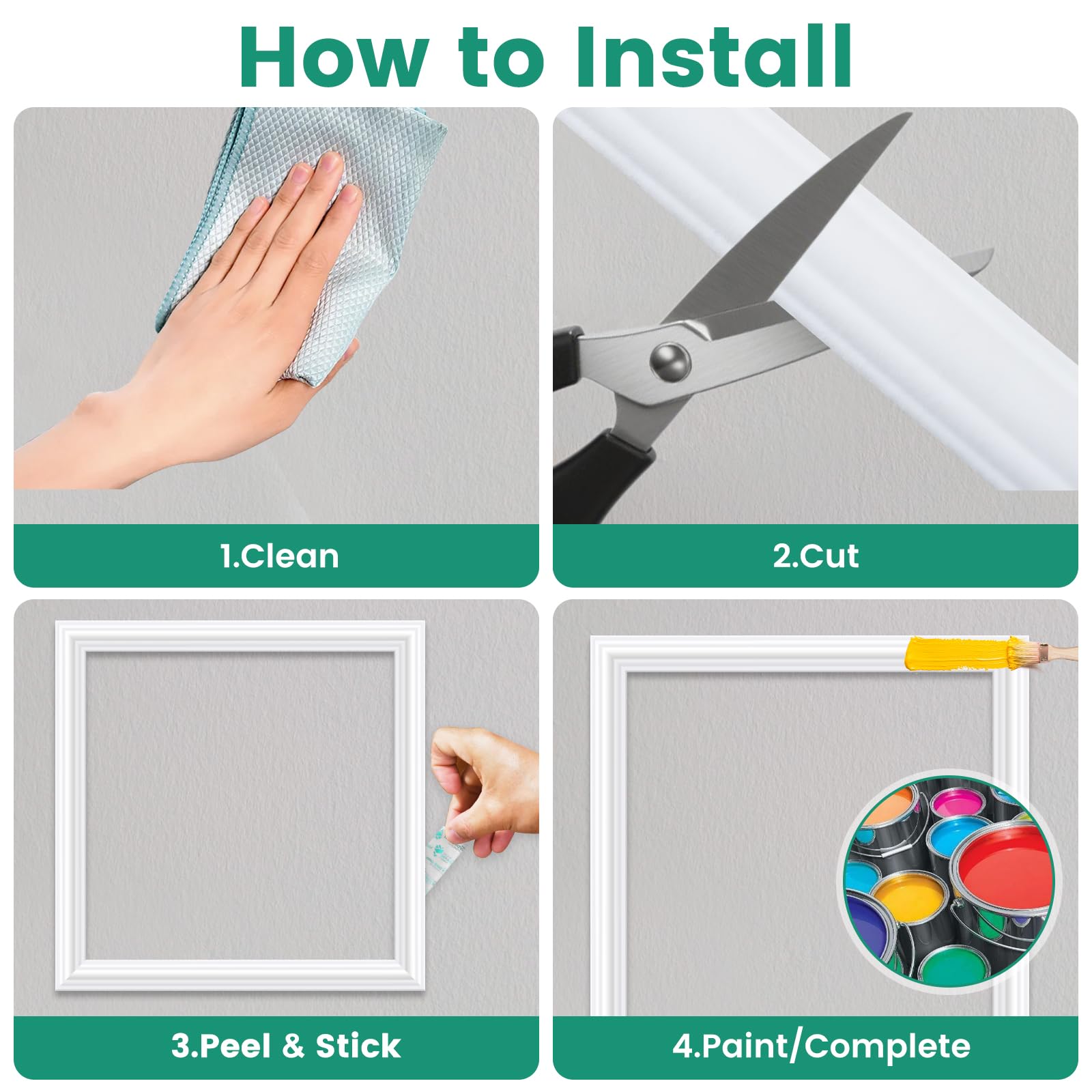 How to Install

1.Clean

2.Cut

3.Peel & Stick

4.Paint/Complete