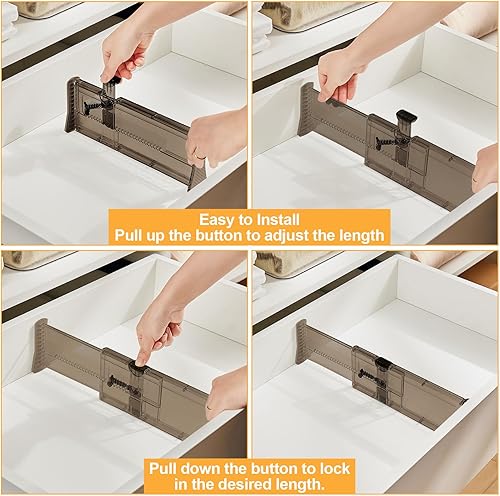 Easy to Install
Pull up the button to adjust the length

Pull down the button to lock in the desired length.