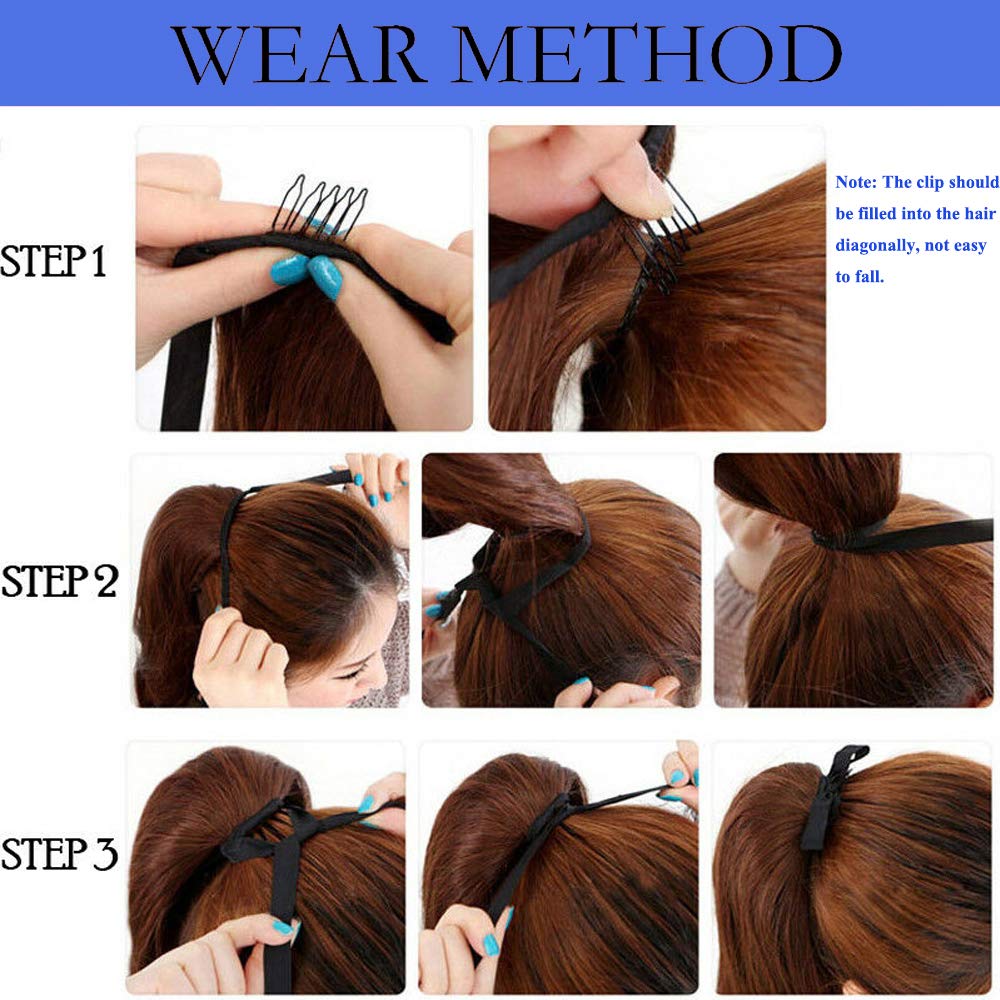 WEAR METHOD

STEP 1

Note: The clip should be filled into the hair diagonally, not easy to fall.

STEP 2

STEP 3