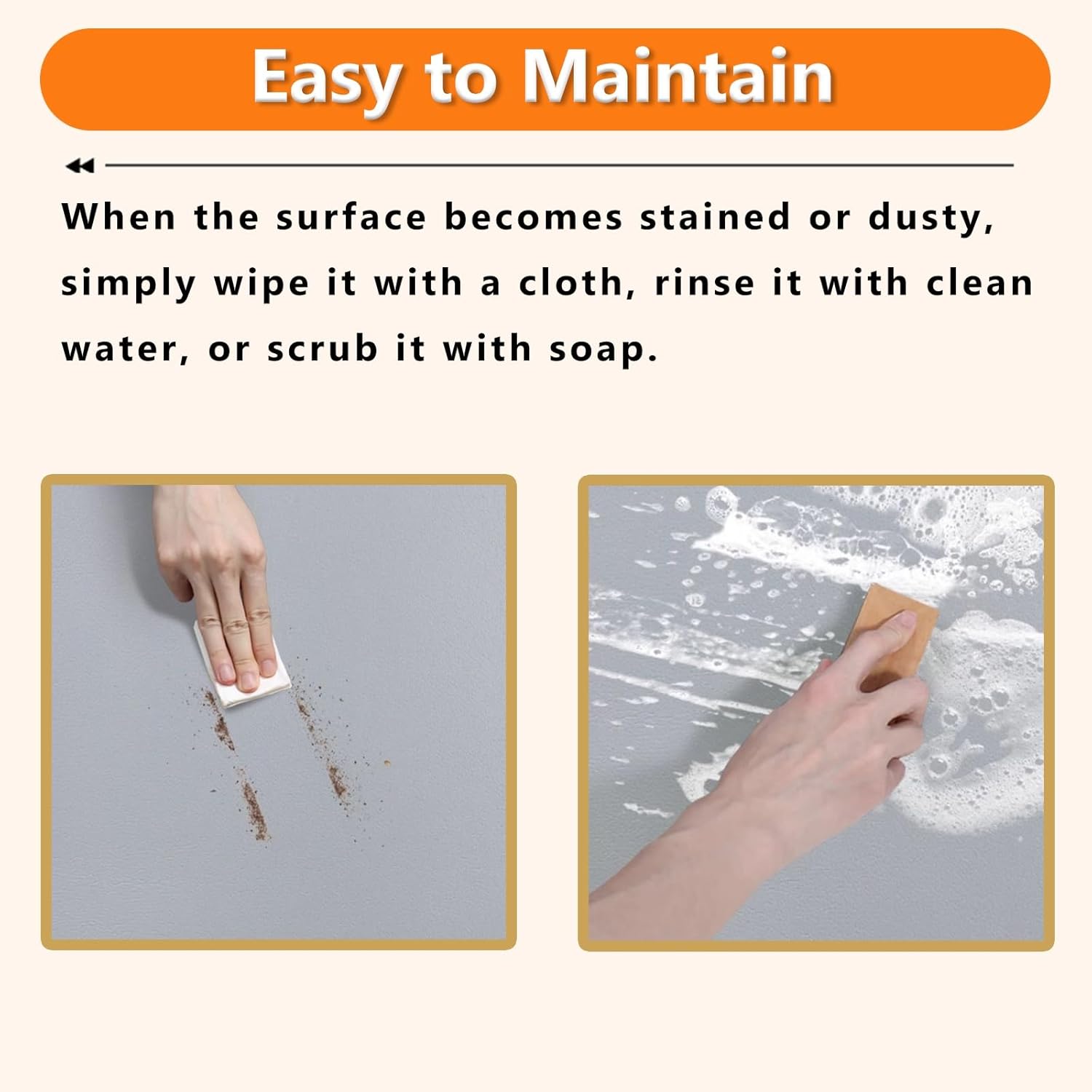 Easy to Maintain

When the surface becomes stained or dusty, simply wipe it with a cloth, rinse it with clean water, or scrub it with soap.