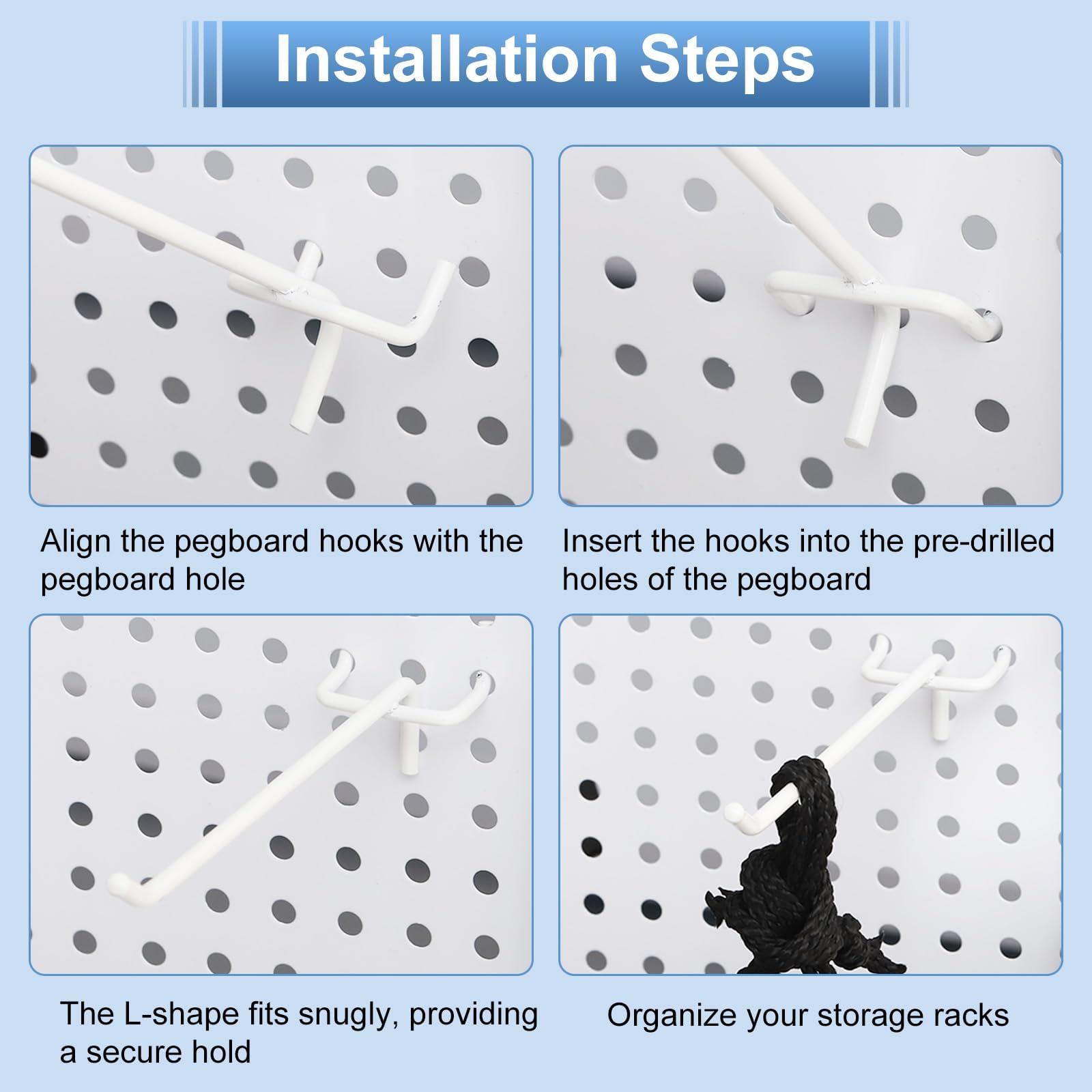 Installation Steps

Align the pegboard hooks with the pegboard hole

Insert the hooks into the pre-drilled holes of the pegboard

The L-shape fits snugly, providing a secure hold

Organize your storage racks