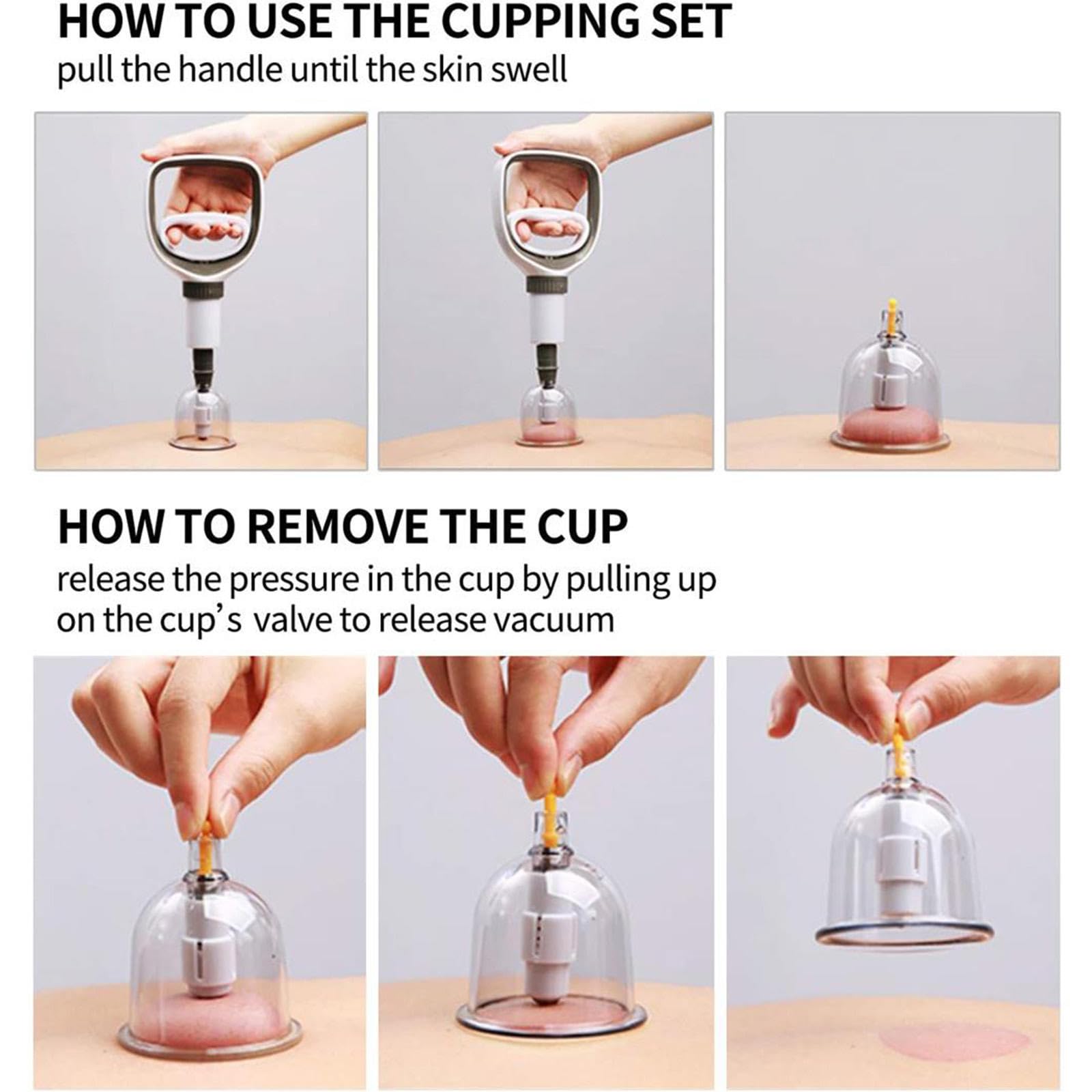 HOW TO USE THE CUPPING SET
pull the handle until the skin swell

HOW TO REMOVE THE CUP
release the pressure in the cup by pulling up on the cup’s valve to release vacuum