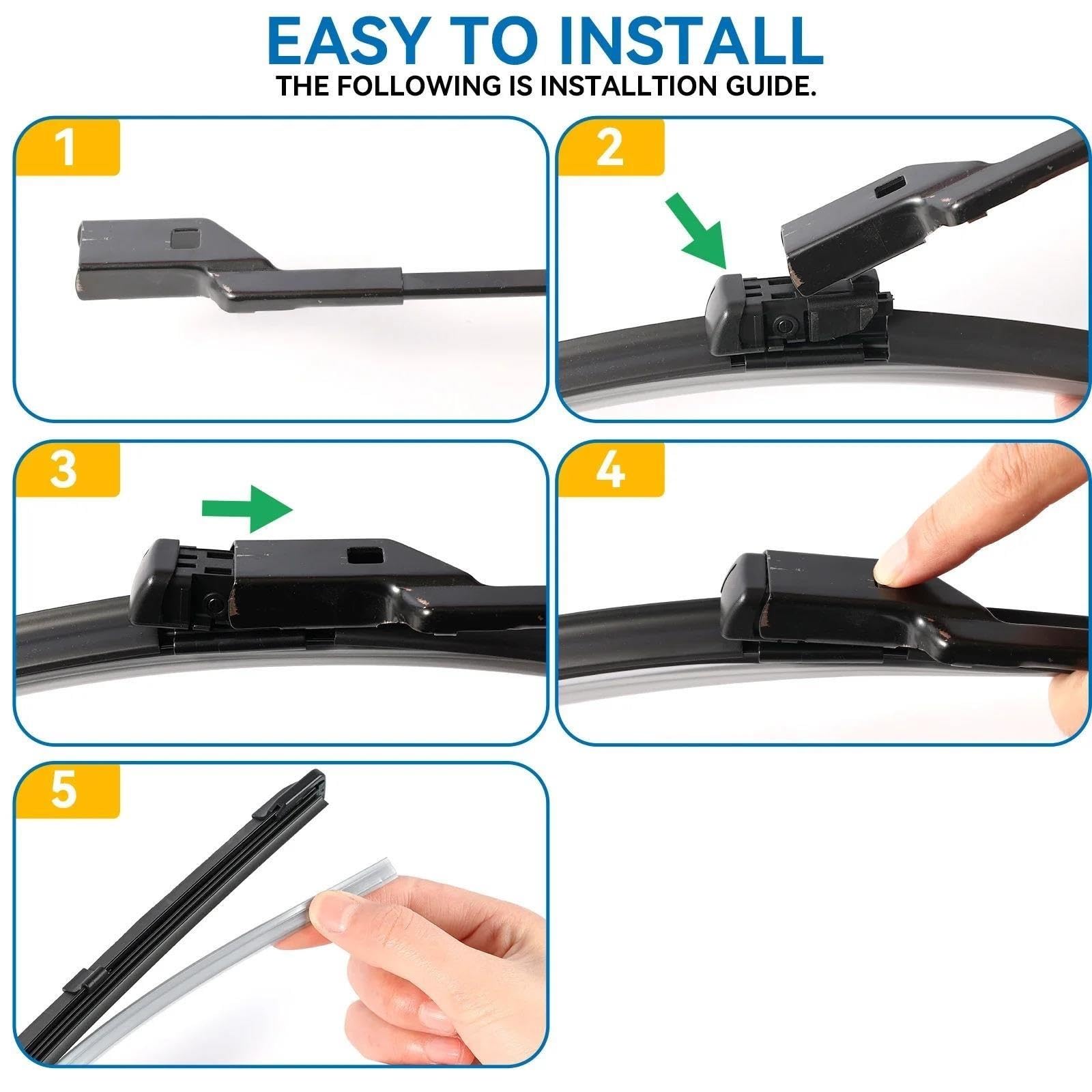 EASY TO INSTALL
THE FOLLOWING IS INSTALLTION GUIDE.

1

2

3

4

5