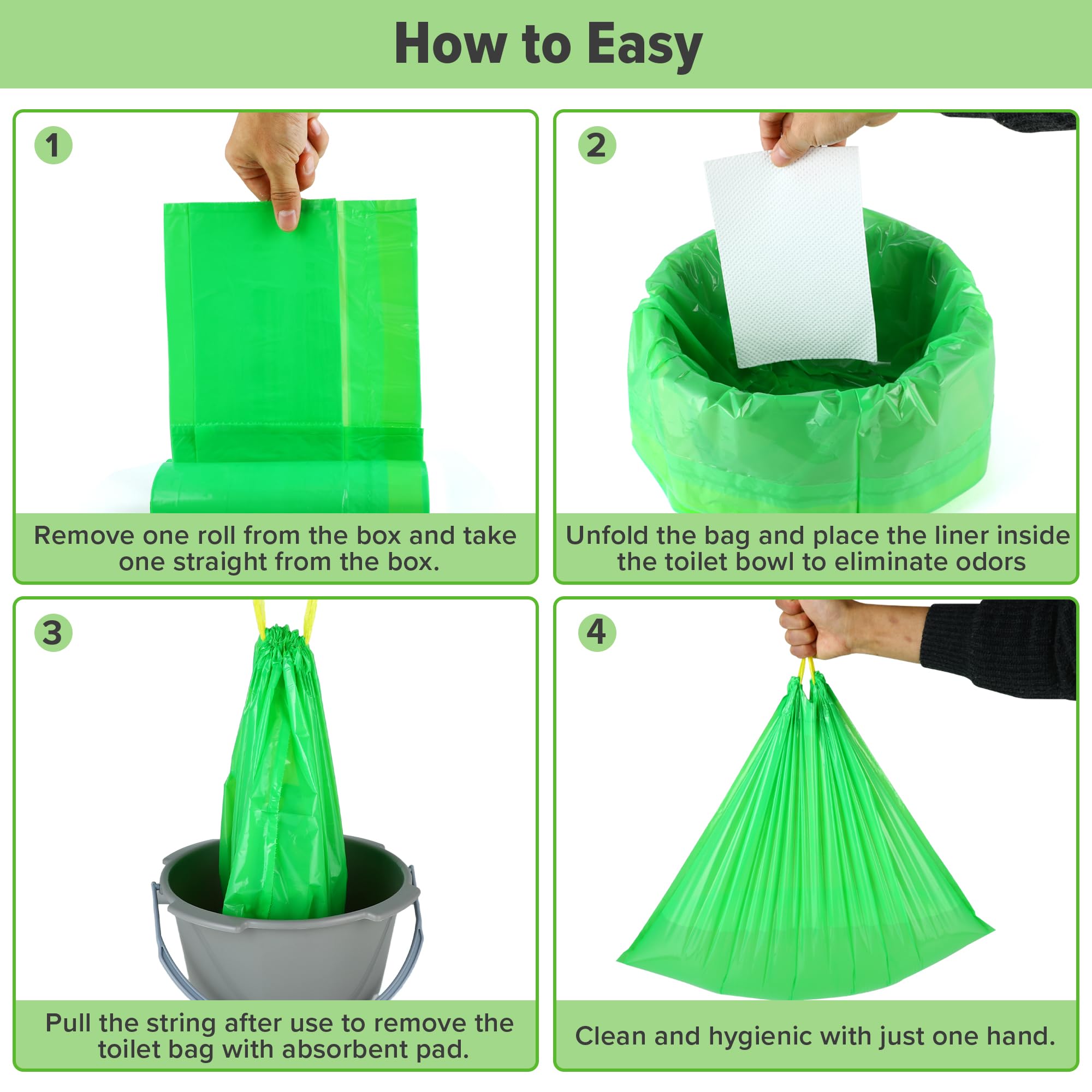 How to Easy

1

Remove one roll from the box and take one straight from the box.

2

Unfold the bag and place the liner inside the toilet bowl to eliminate odors

3

Pull the string after use to remove the toilet bag with absorbent pad.

4

Clean and hygienic with just one hand.