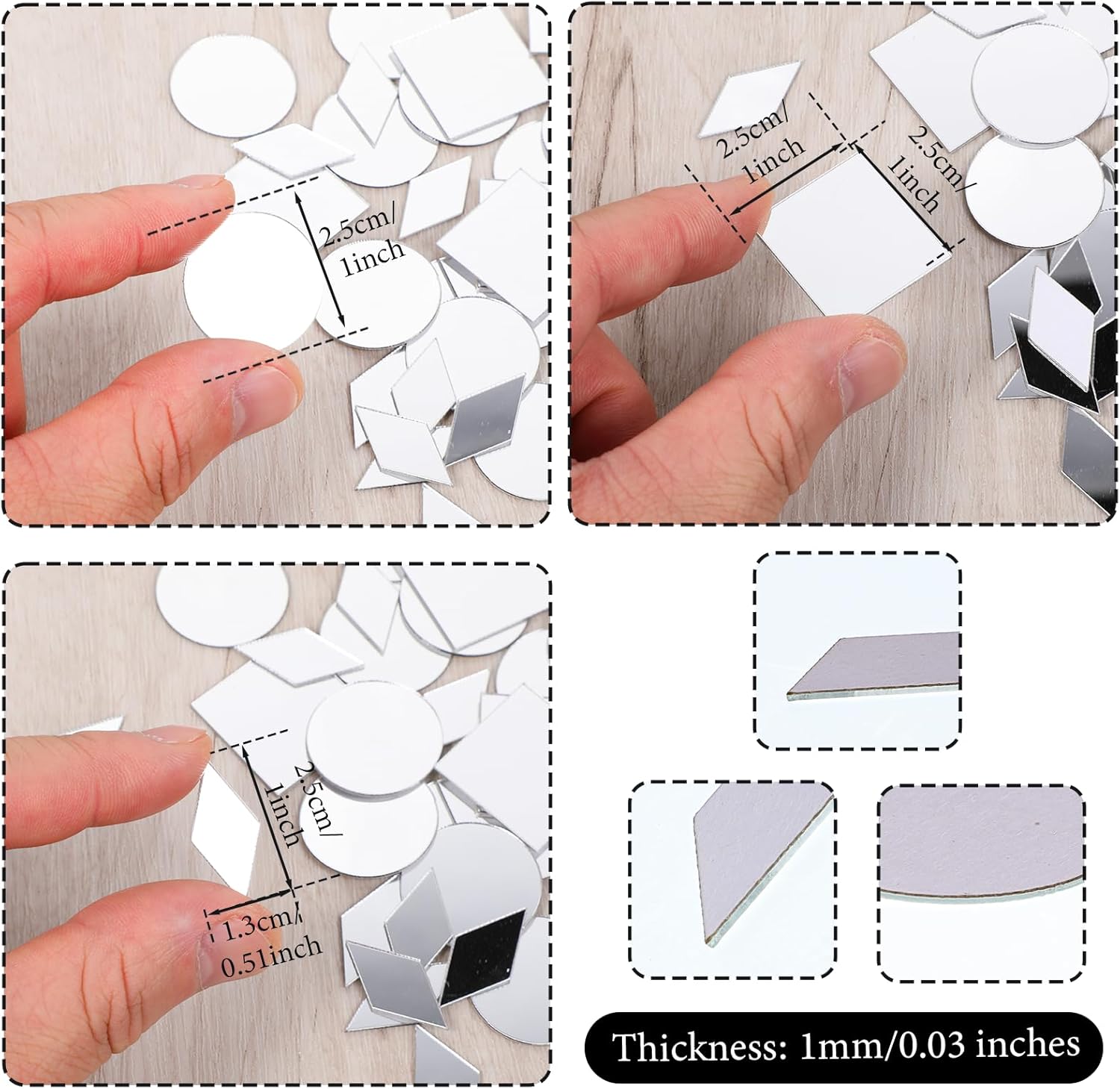 2.5cm/
1inch

2.5cm/
1inch

2.5cm/
1inch

2.5cm/
1inch

1.3cm/
0.51inch

Thickness: 1mm/0.03 inches