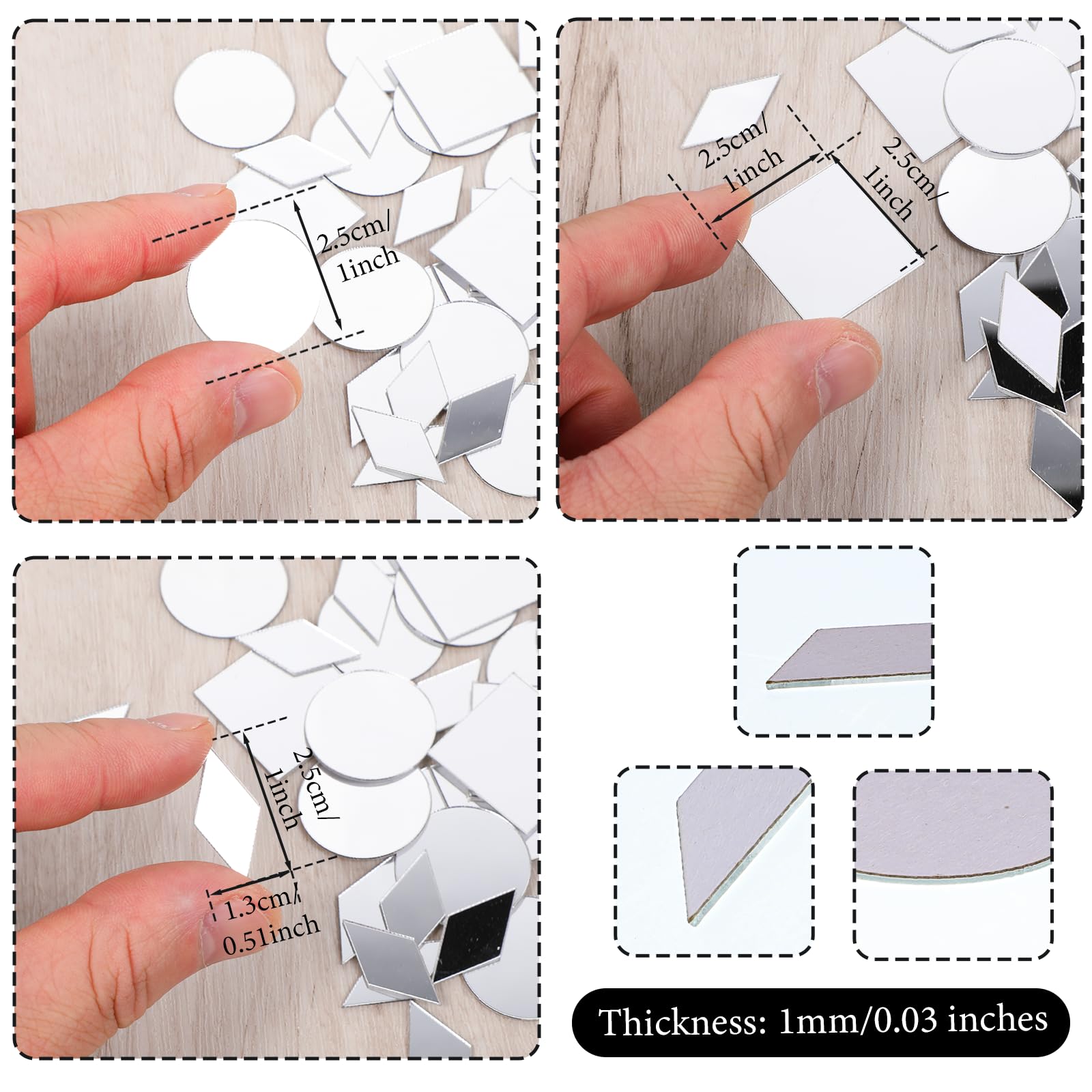 2.5cm/
1inch

2.5cm/
1inch

2.5cm/
1inch

2.5cm/
1inch

1.3cm/
0.51inch

Thickness: 1mm/0.03 inches