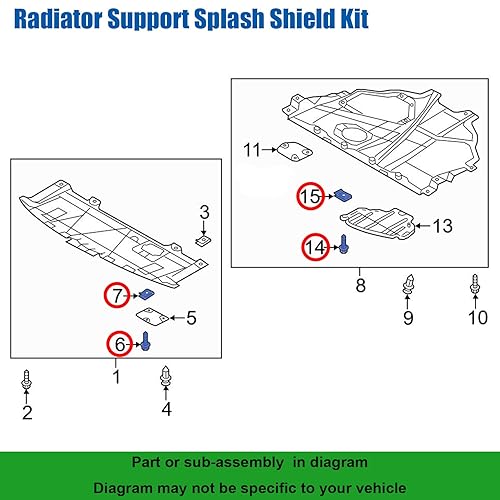 Radiator Support Splash Shield Kit

11
15
13
14
8
9
10

3
7
5
6
1
2
4

Part or sub-assembly in diagram

Diagram may not be specific to your vehicle