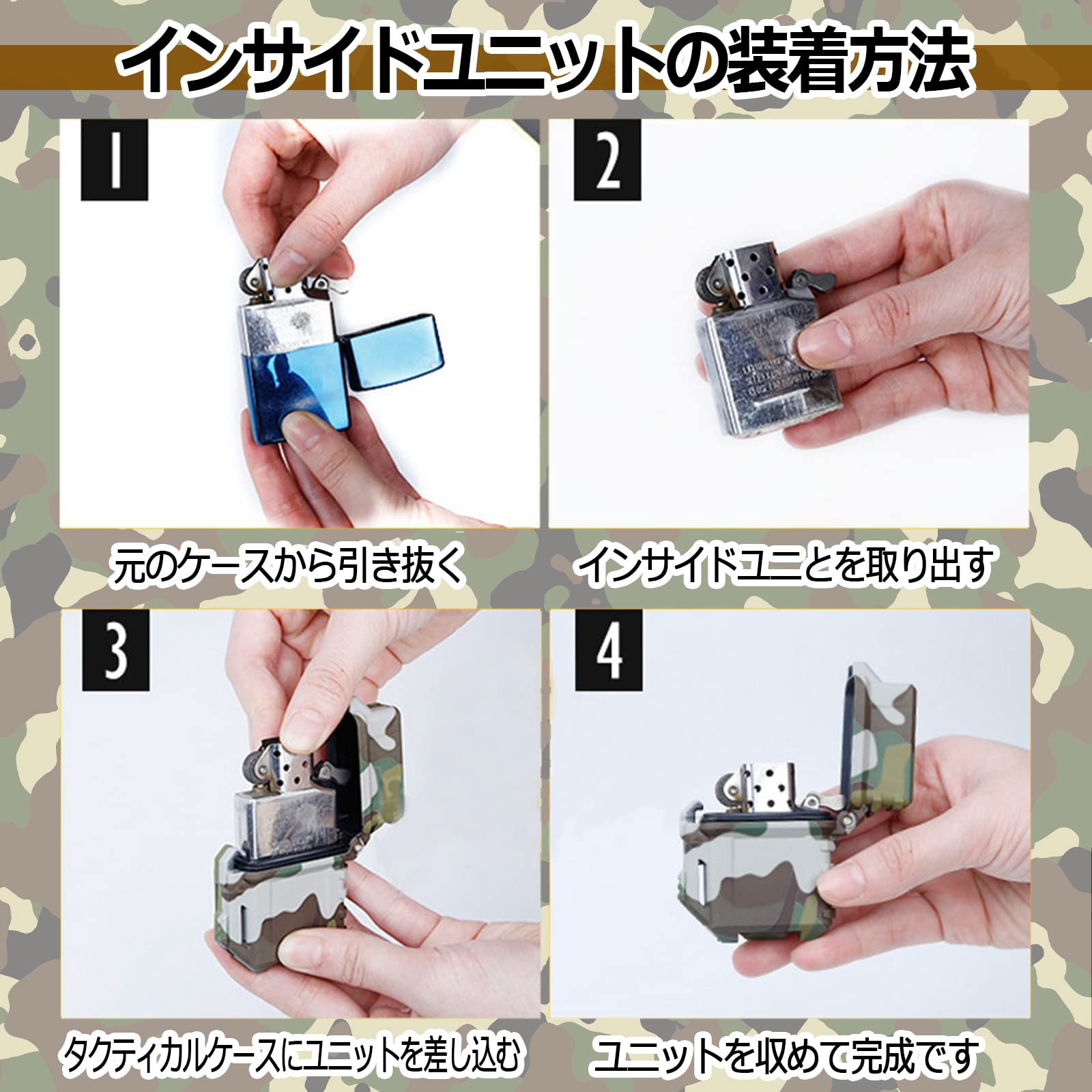 インサイドユニットの装着方法

1

元のケースから引き抜く

2

インサイドユニとを取り出す

3

タクティカルケースにユニットを差し込む

4

ユニットを収めて完成です