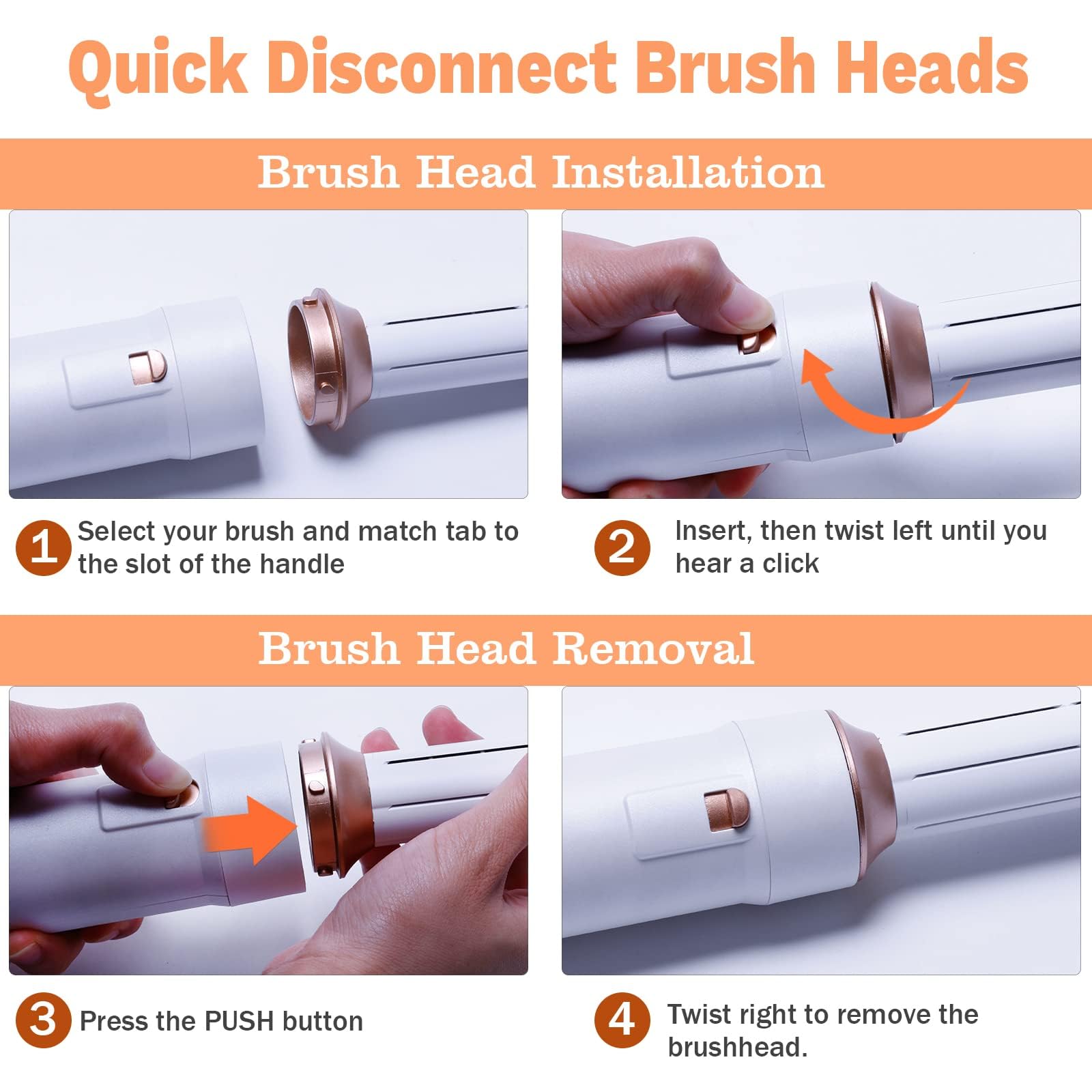 Quick Disconnect Brush Heads

Brush Head Installation

1 Select your brush and match tab to the slot of the handle

2 Insert, then twist left until you hear a click

Brush Head Removal

3 Press the PUSH button

4 Twist right to remove the brushhead.