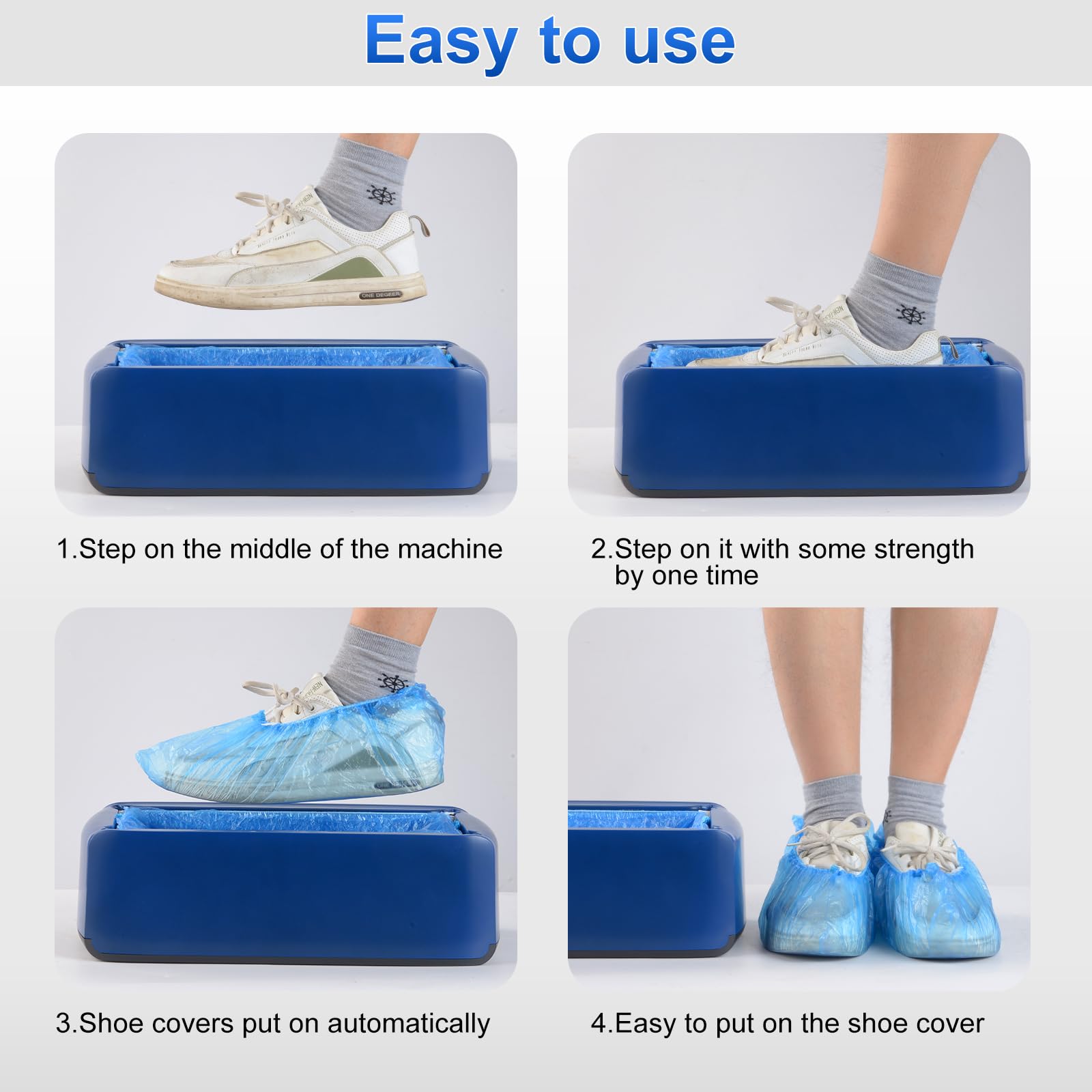 Easy to use

ONE DEGEER

1.Step on the middle of the machine

2.Step on it with some strength by one time

3.Shoe covers put on automatically

4.Easy to put on the shoe cover