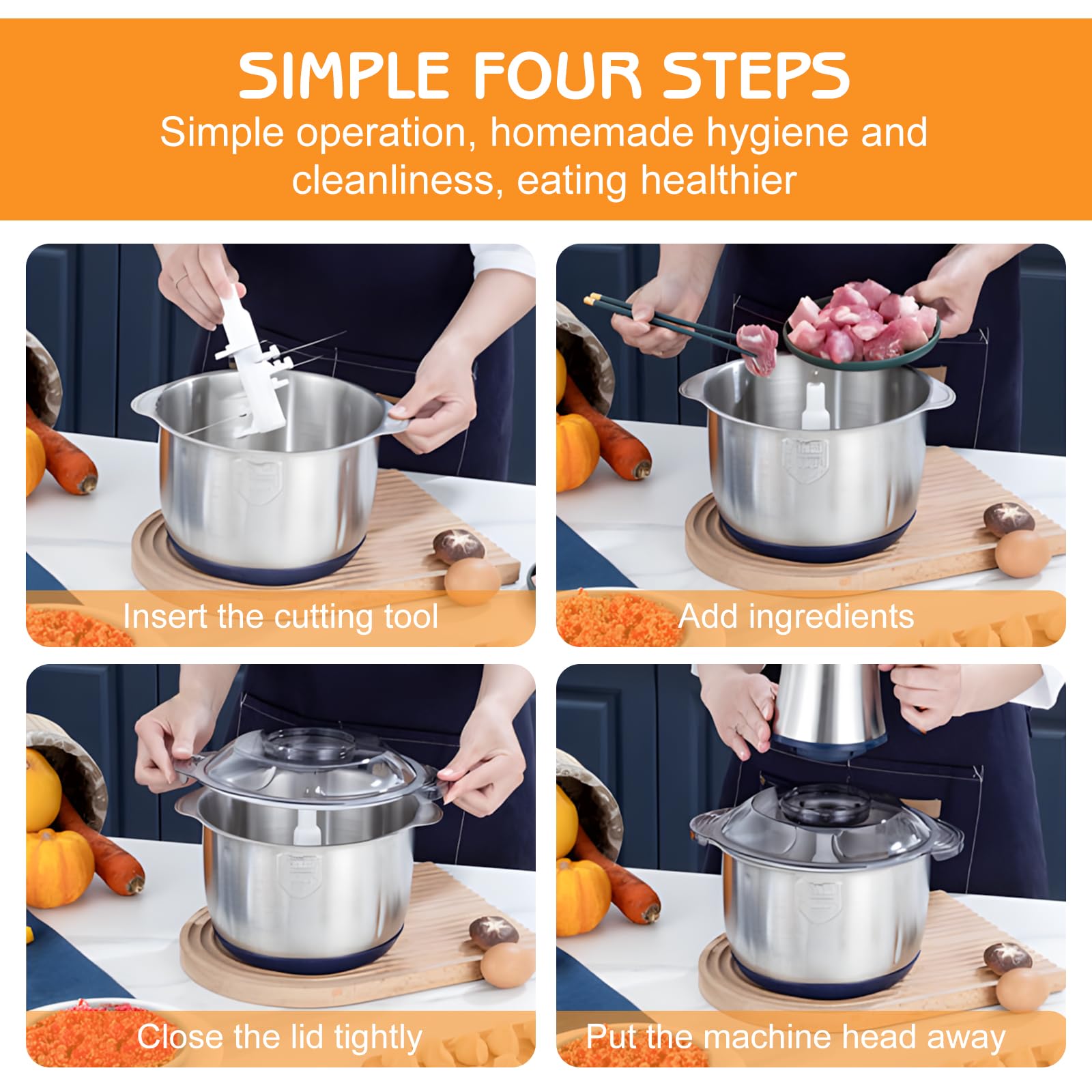 SIMPLE FOUR STEPS
Simple operation, homemade hygiene and cleanliness, eating healthier

Insert the cutting tool

Add ingredients

Close the lid tightly

Put the machine head away