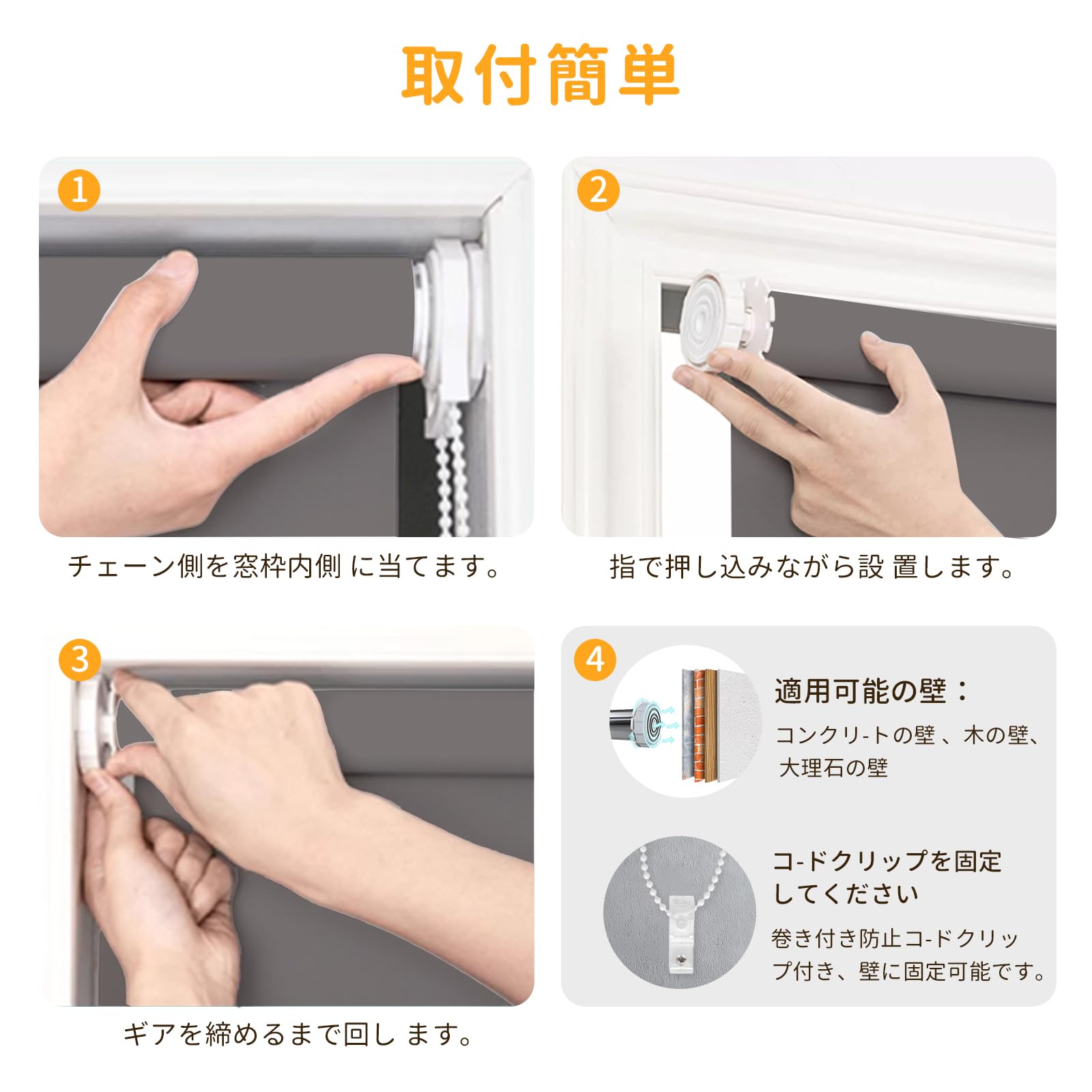 取付簡単

1

チェーン側を窓枠内側 に当てます。

2

指で押し込みながら設 置します。

3

ギアを締めるまで回し ます。

4

適用可能の壁：

コンクリ-トの壁 、木の壁、大理石の壁

コ-ドクリップを固定してください

巻き付き防止コ-ドクリップ付き、壁に固定可能です。