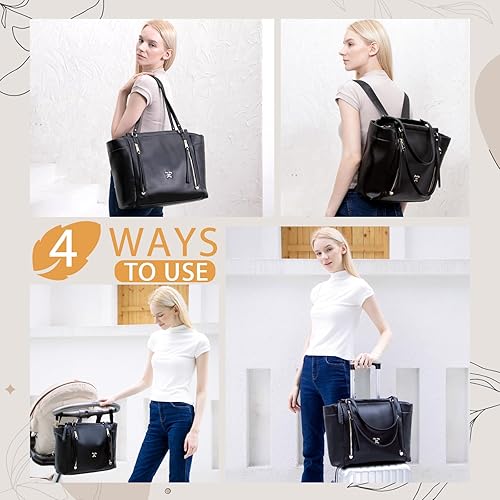 4 WAYS TO USE