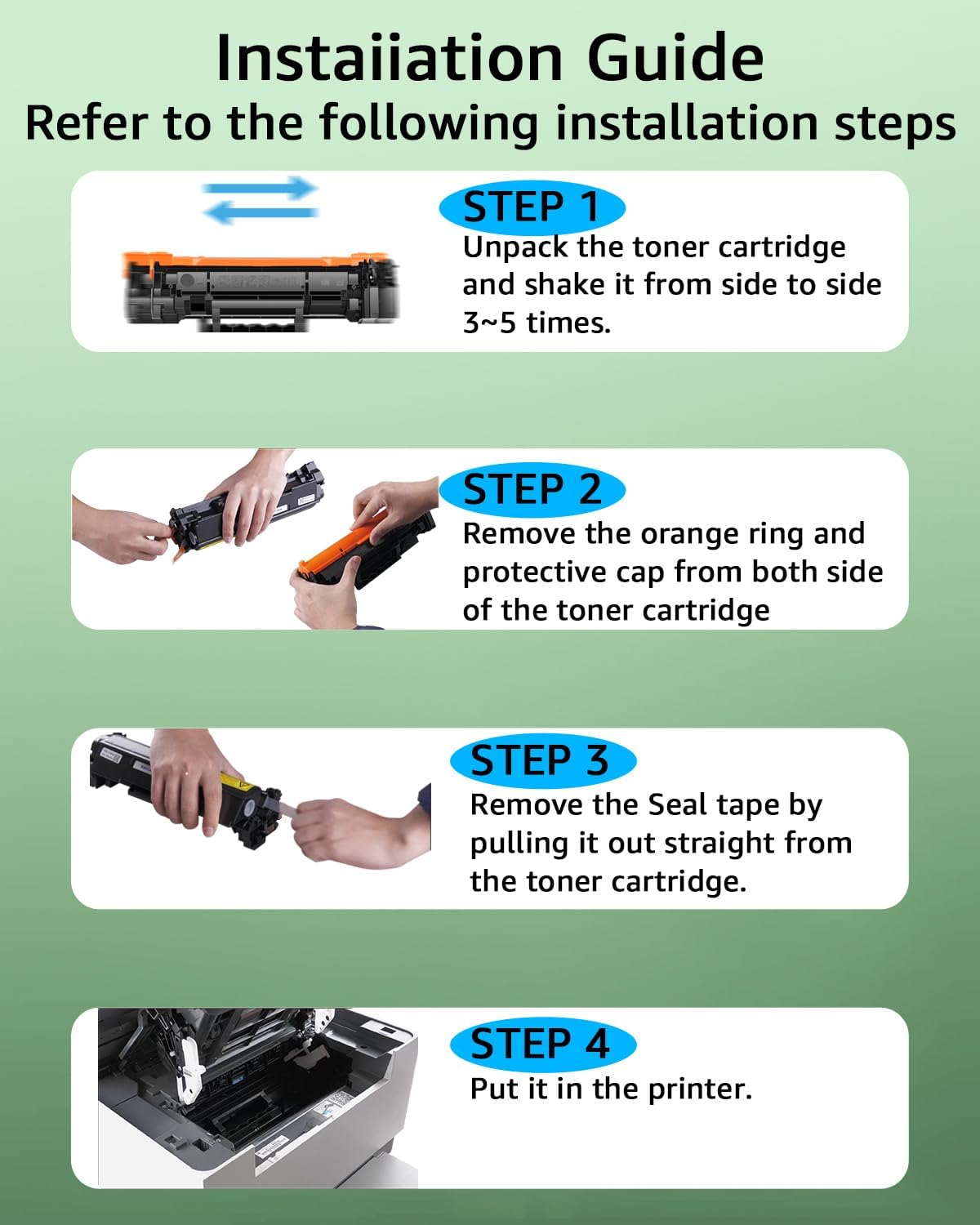 Instaiiation Guide
Refer to the following installation steps

STEP 1
Unpack the toner cartridge and shake it from side to side 3~5 times.

STEP 2
Remove the orange ring and protective cap from both side of the toner cartridge

STEP 3
Remove the Seal tape by pulling it out straight from the toner cartridge.

STEP 4
Put it in the printer.