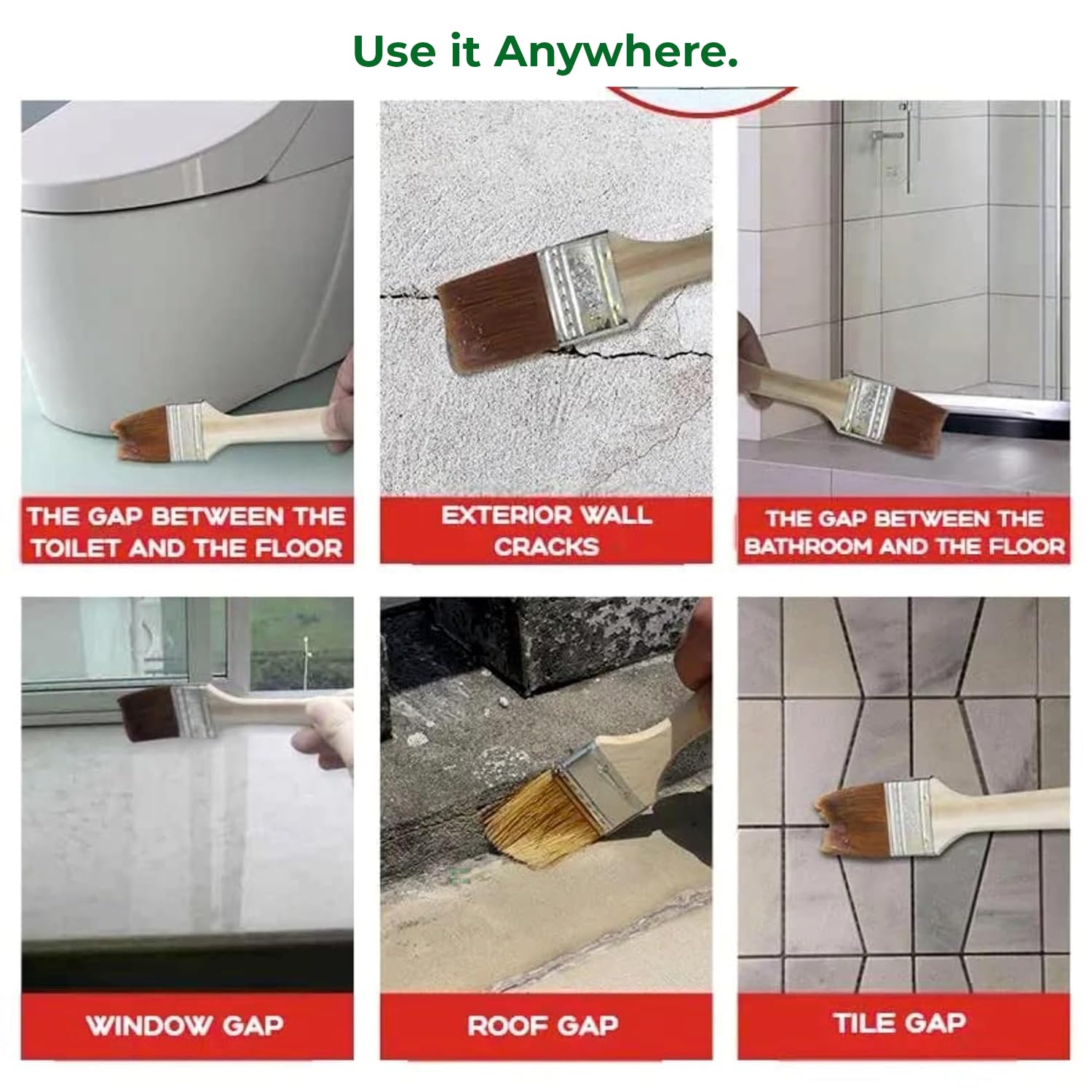 Use it Anywhere.

THE GAP BETWEEN THE TOILET AND THE FLOOR

EXTERIOR WALL CRACKS

THE GAP BETWEEN THE BATHROOM AND THE FLOOR

WINDOW GAP

ROOF GAP

TILE GAP