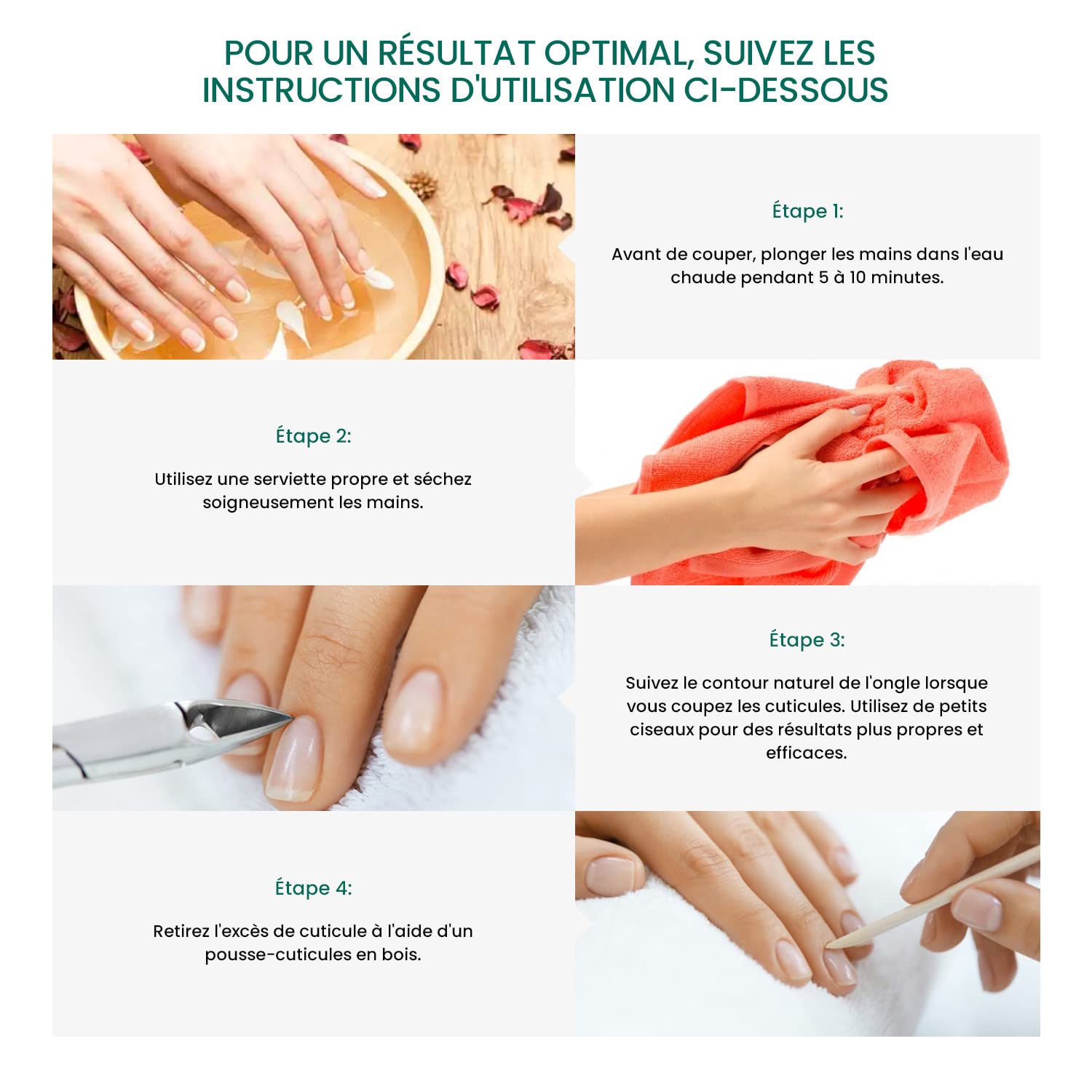 POUR UN RÉSULTAT OPTIMAL, SUIVEZ LES INSTRUCTIONS D'UTILISATION CI-DESSOUS

Étape 1:

Avant de couper, plonger les mains dans l'eau chaude pendant 5 à 10 minutes.

Étape 2:

Utilisez une serviette propre et séchez soigneusement les mains.

Étape 3:

Suivez le contour naturel de l'ongle lorsque vous coupez les cuticules. Utilisez de petits ciseaux pour des résultats plus propres et efficaces.

Étape 4:

Retirez l'excès de cuticule à l'aide d'un pousse-cuticules en bois.