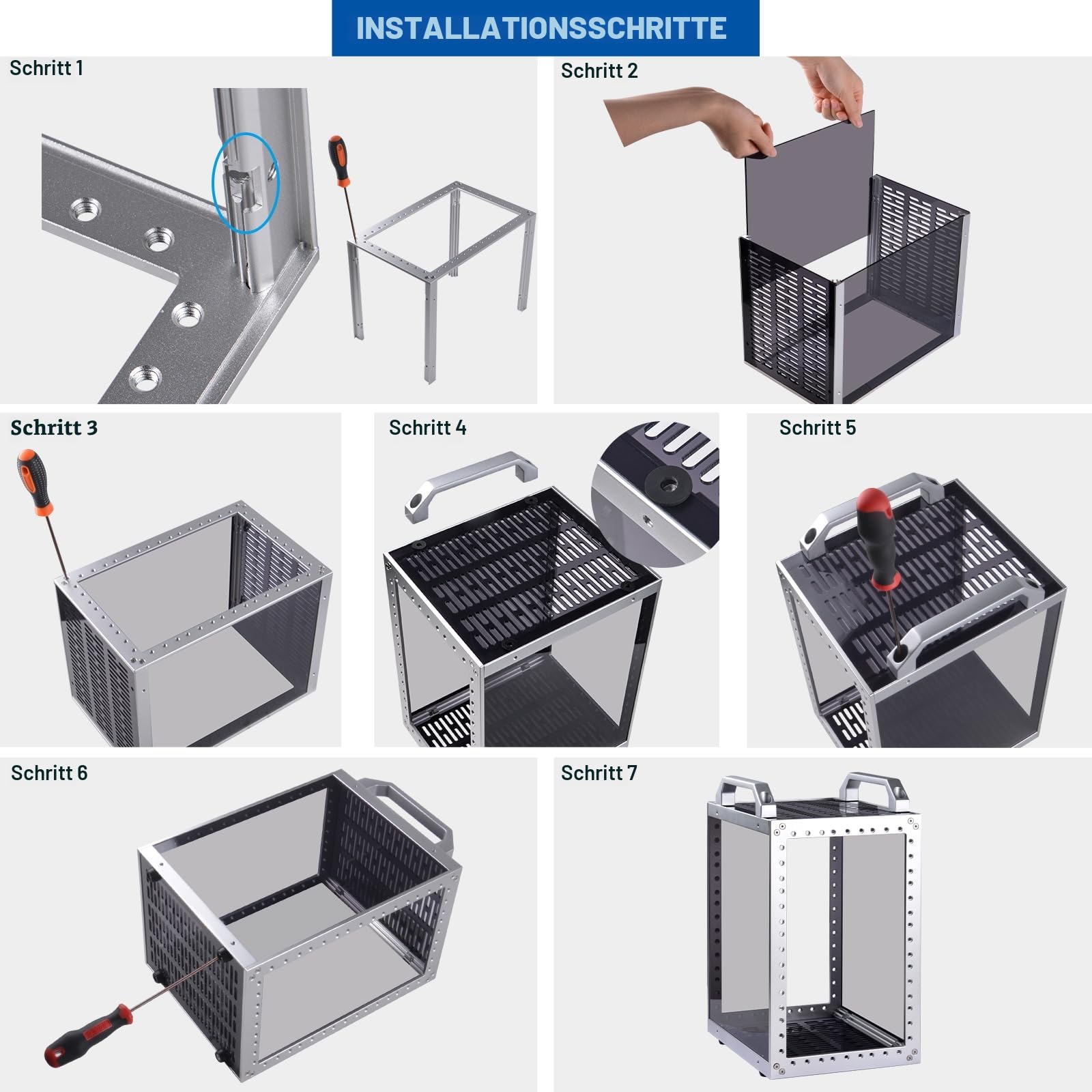 INSTALLATIONSSCHRITTE

Schritt 1

Schritt 2

Schritt 3

Schritt 4

Schritt 5

Schritt 6

Schritt 7