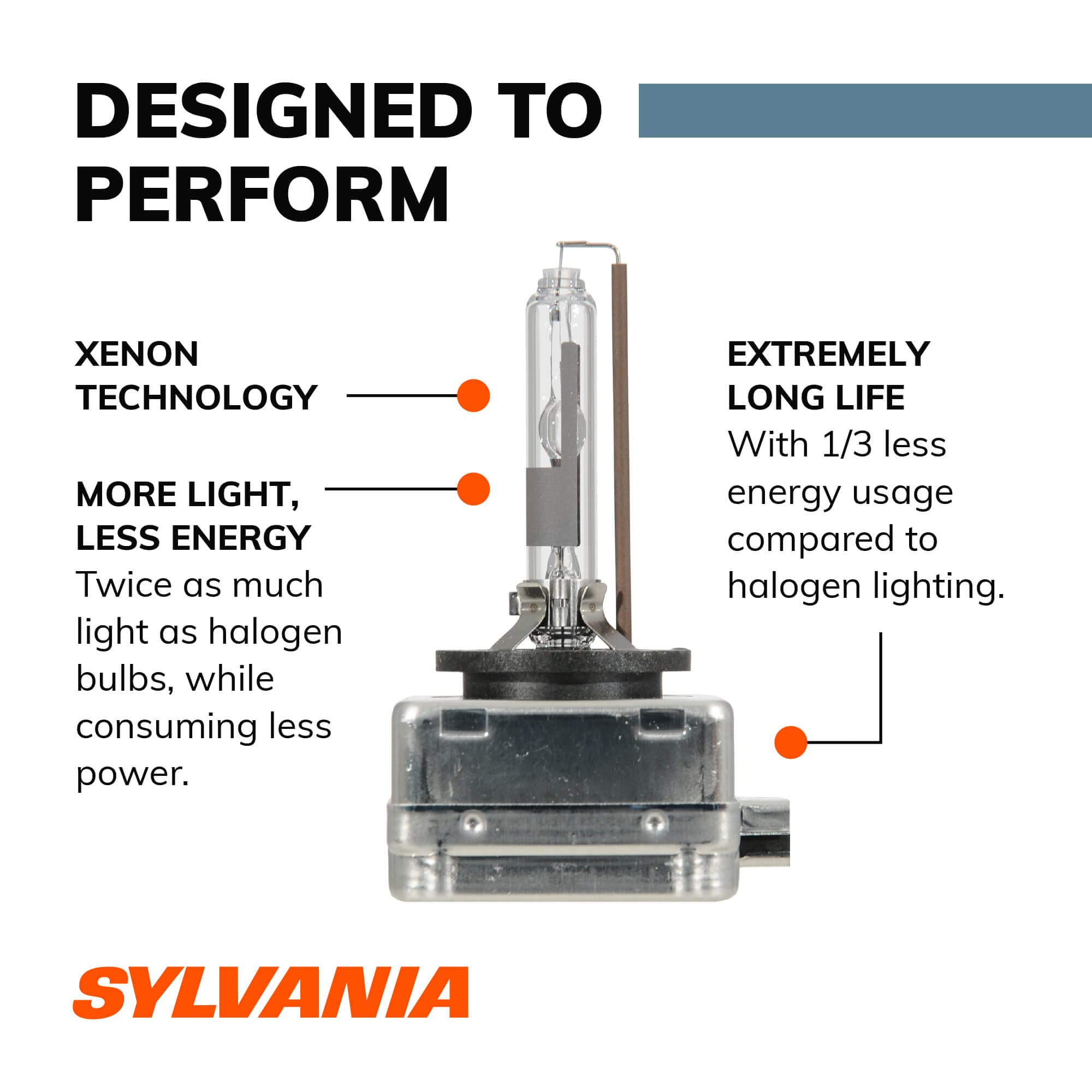 DESIGNED TO PERFORM

XENON TECHNOLOGY

MORE LIGHT, LESS ENERGY
Twice as much light as halogen bulbs, while consuming less power.

EXTREMELY LONG LIFE
With 1/3 less energy usage compared to halogen lighting.

SYLVANIA